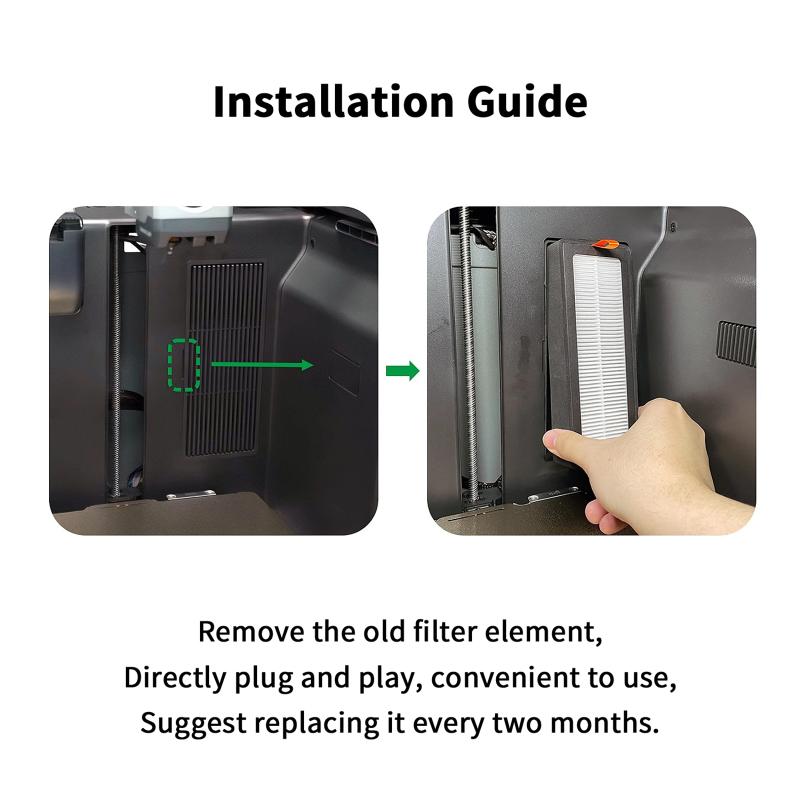 Installation Guide

Remove the old filter element,
Directly plug and play, convenient to use,
Suggest replacing it every two months.