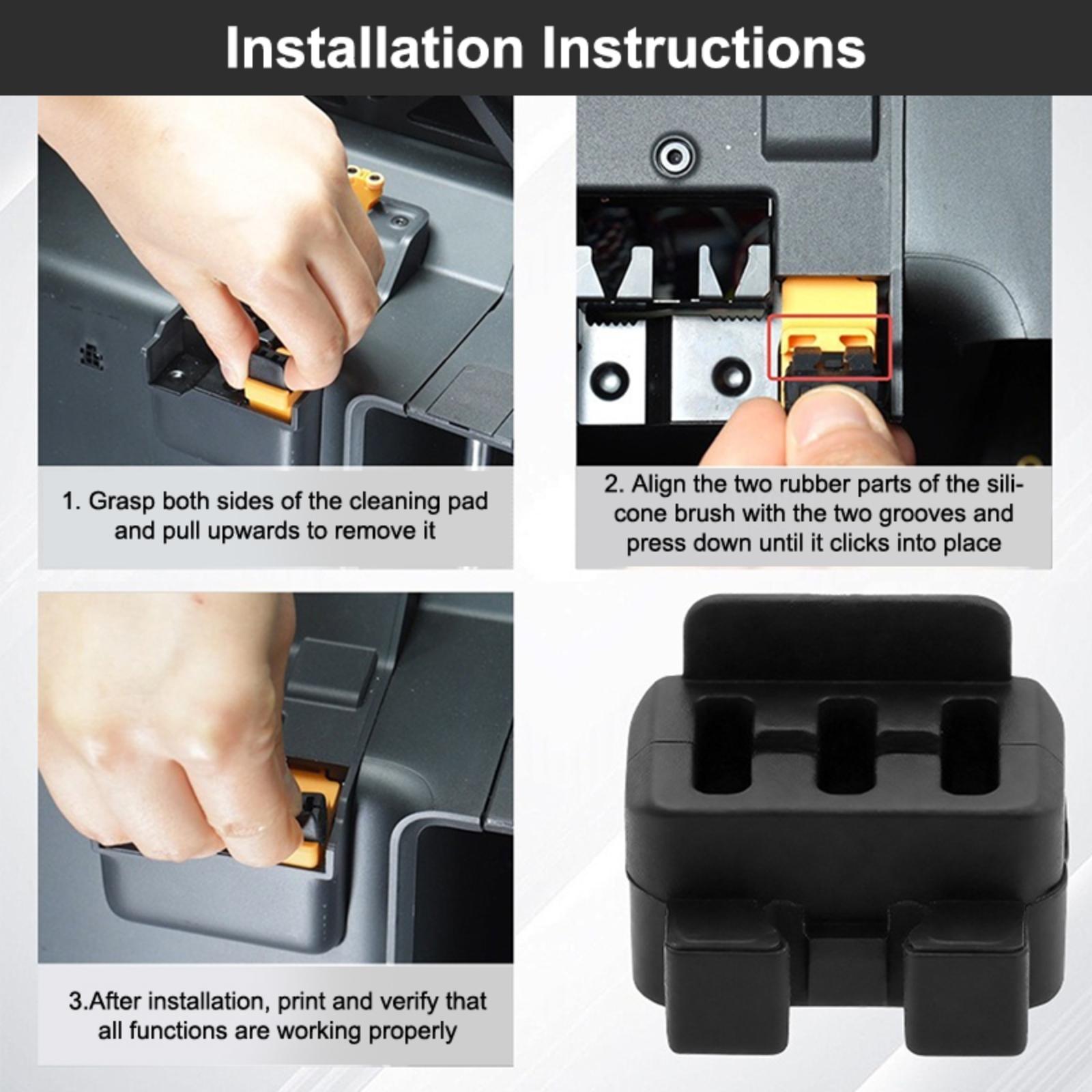 Installation Instructions

1. Grasp both sides of the cleaning pad and pull upwards to remove it

2. Align the two rubber parts of the silicone brush with the two grooves and press down until it clicks into place

3.After installation, print and verify that all functions are working properly