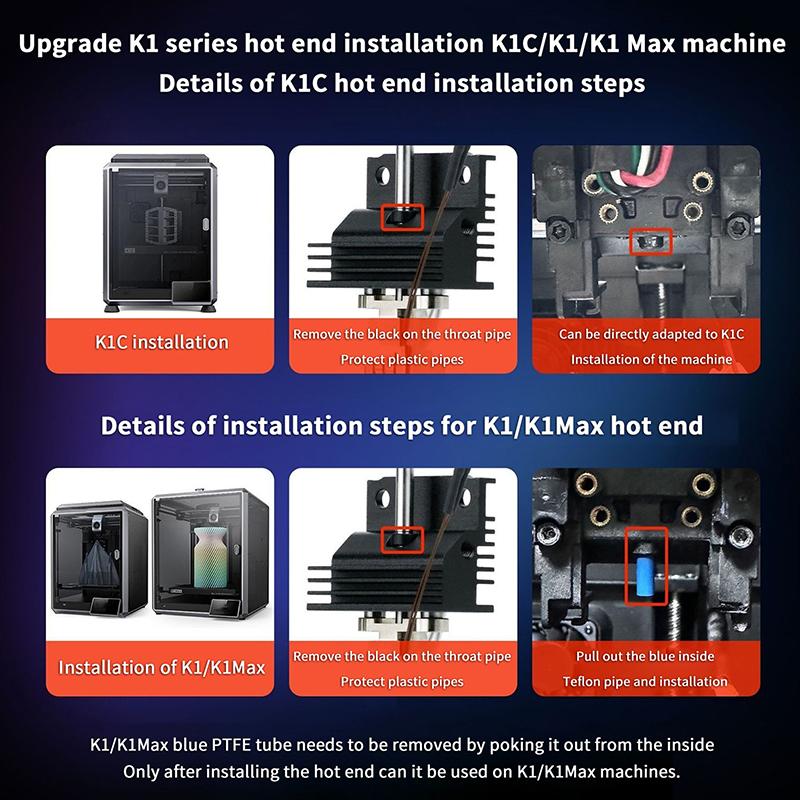 Upgrade K1 series hot end installation K1C/K1/K1 Max machine
Details of K1C hot end installation steps

K1C installation

Remove the black on the throat pipe
Protect plastic pipes

Can be directly adapted to K1C
Installation of the machine

Details of installation steps for K1/K1Max hot end

Installation of K1/K1Max

Remove the black on the throat pipe
Protect plastic pipes

Pull out the blue inside
Teflon pipe and installation

K1/K1Max blue PTFE tube needs to be removed by poking it out from the inside
Only after installing the hot end can it be used on K1/K1Max machines.