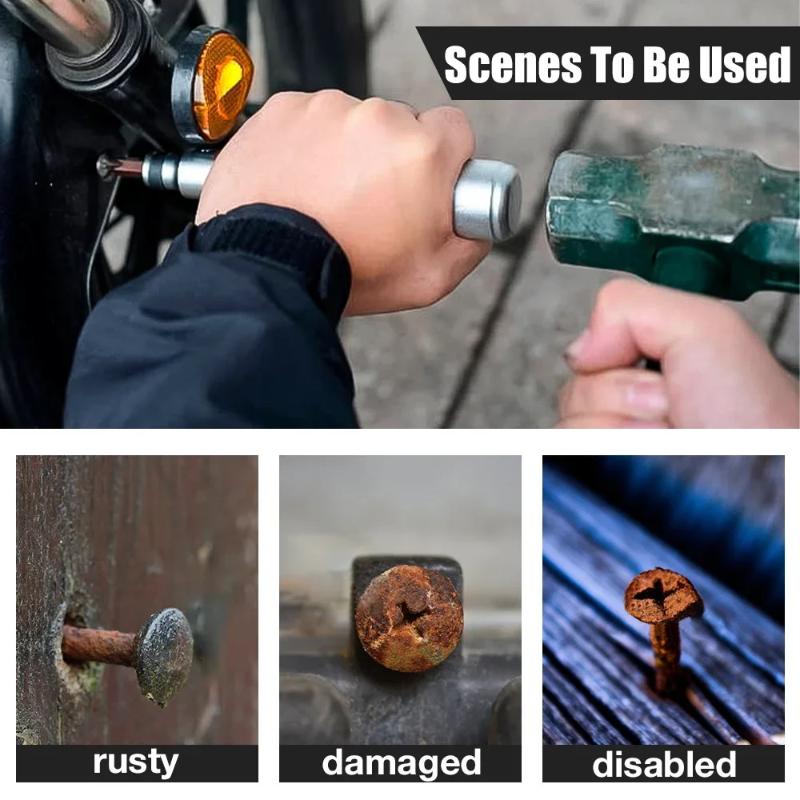 Scenes To Be Used

rusty

damaged

disabled