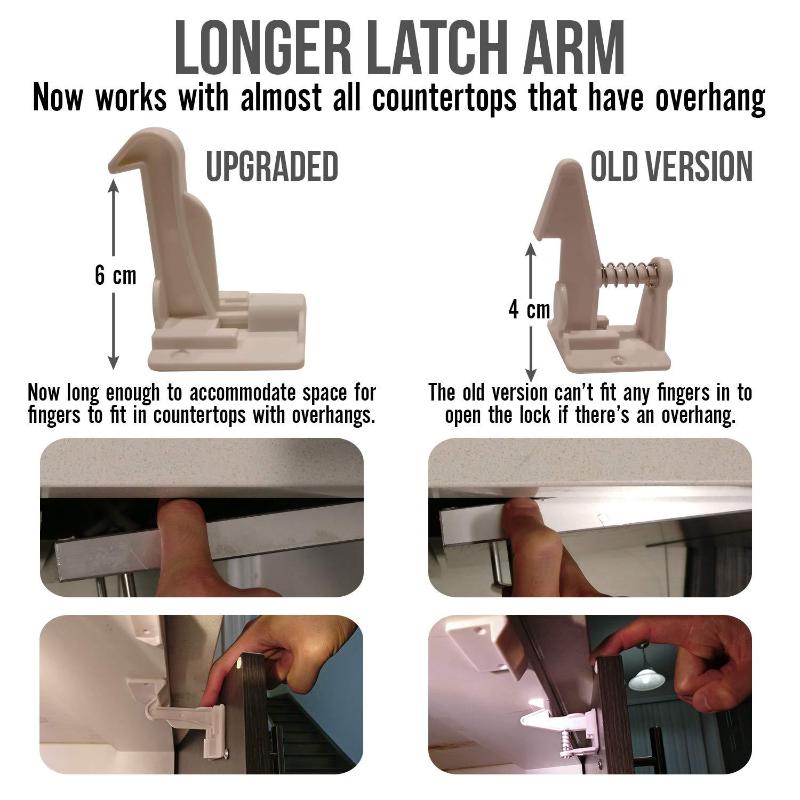 LONGER LATCH ARM

Now works with almost all countertops that have overhang

UPGRADED

6 cm

Now long enough to accommodate space for fingers to fit in countertops with overhangs.

OLD VERSION

4 cm

The old version can't fit any fingers in to open the lock if there's an overhang.