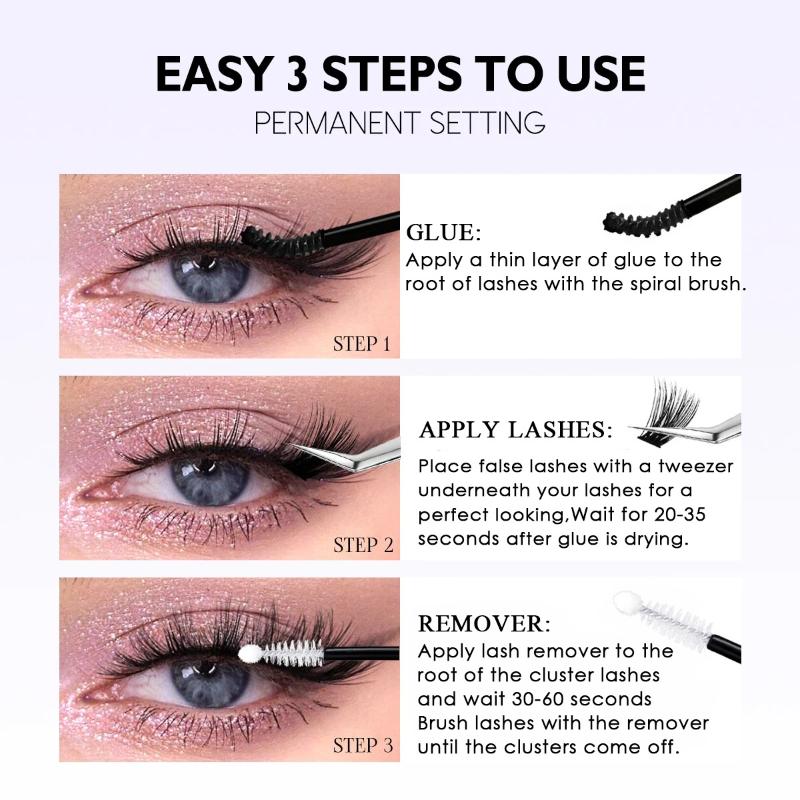 EASY 3 STEPS TO USE
PERMANENT SETTING

STEP 1

GLUE:
Apply a thin layer of glue to the root of lashes with the spiral brush.

STEP 2

APPLY LASHES:
Place false lashes with a tweezer underneath your lashes for a perfect looking,Wait for 20-35 seconds after glue is drying.

STEP 3

REMOVER:
Apply lash remover to the root of the cluster lashes and wait 30-60 seconds Brush lashes with the remover until the clusters come off.