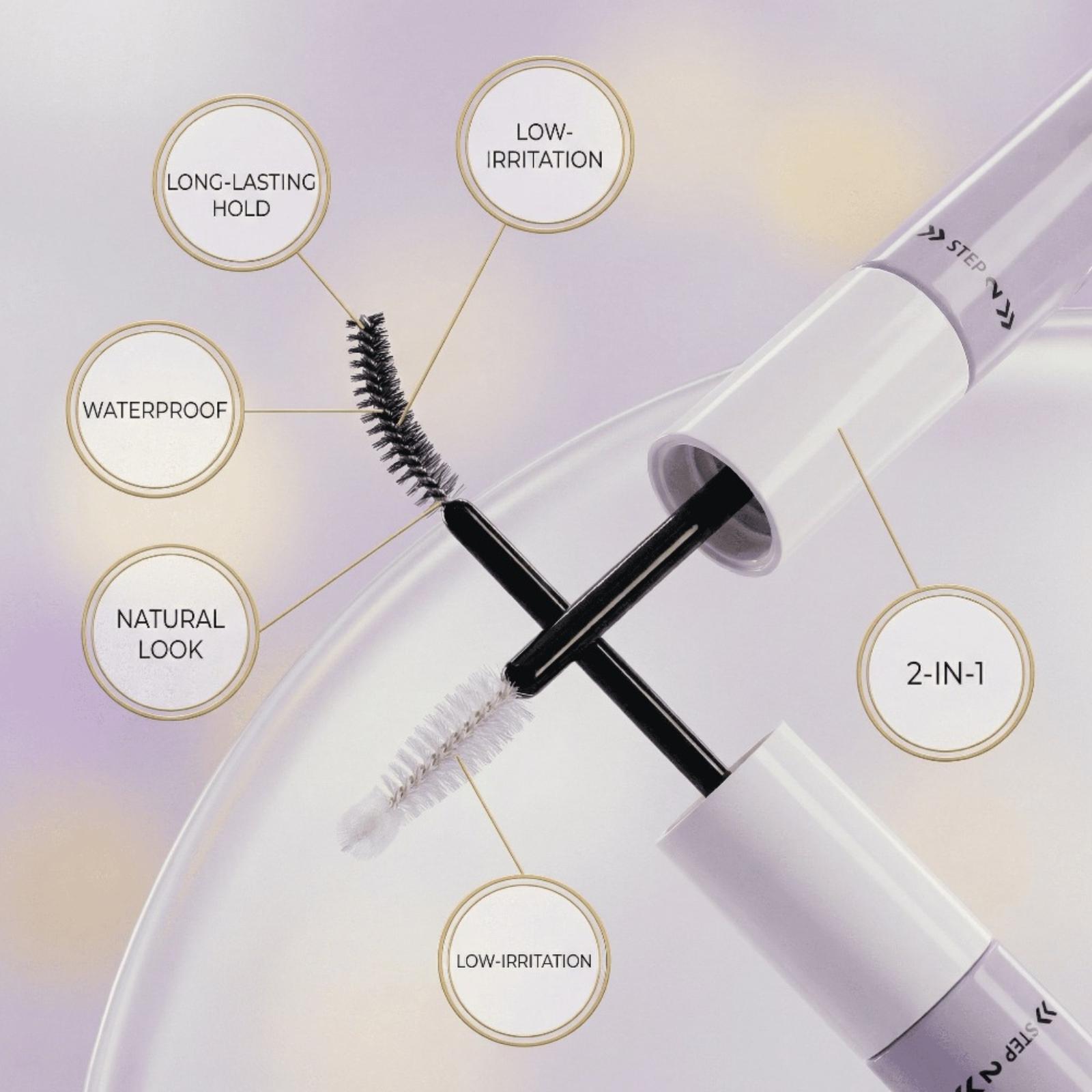 LONG-LASTING HOLD

LOW-IRRITATION

WATERPROOF

NATURAL LOOK

2-IN-1

LOW-IRRITATION

STEP 2

STEP 2