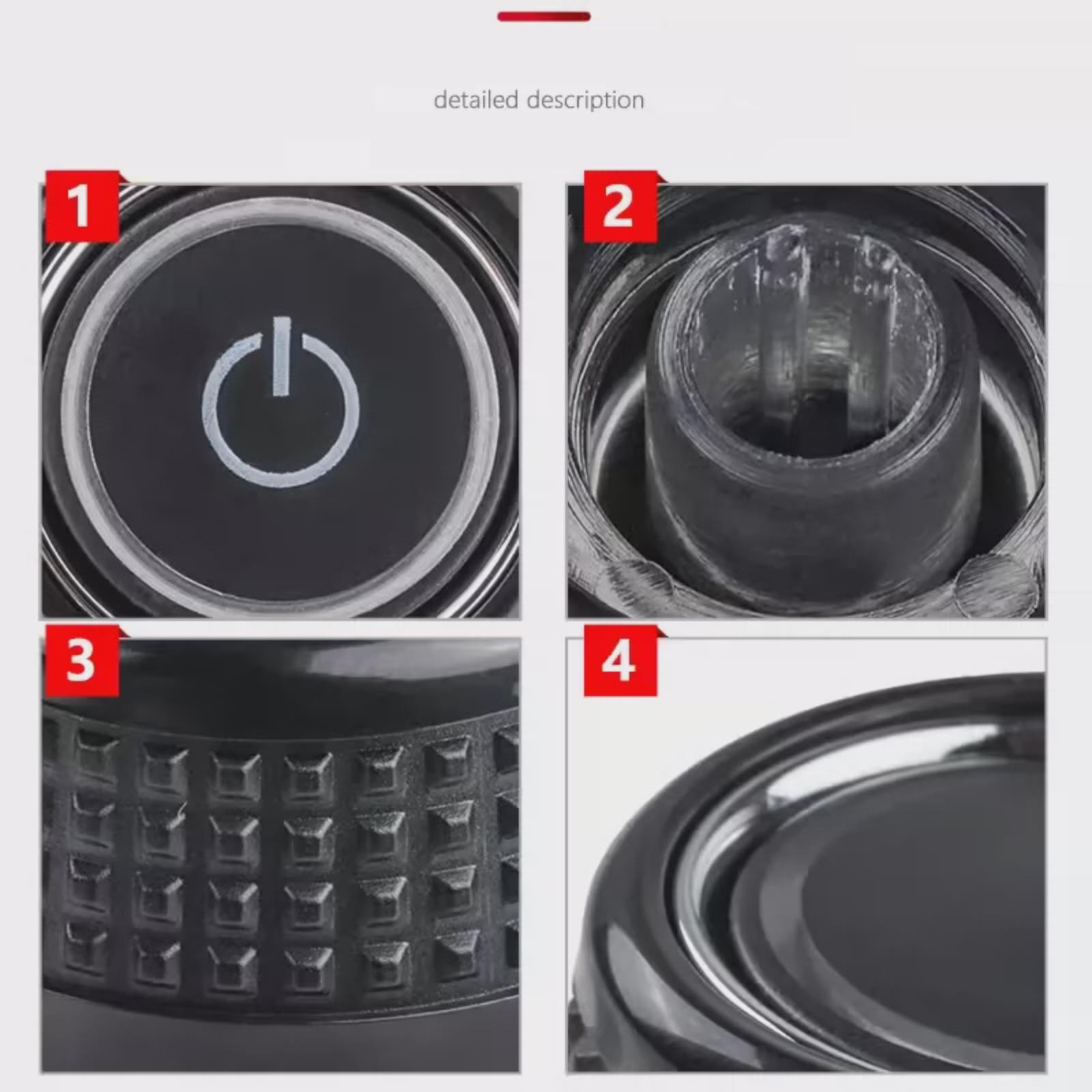 detailed description

1

2

3

4