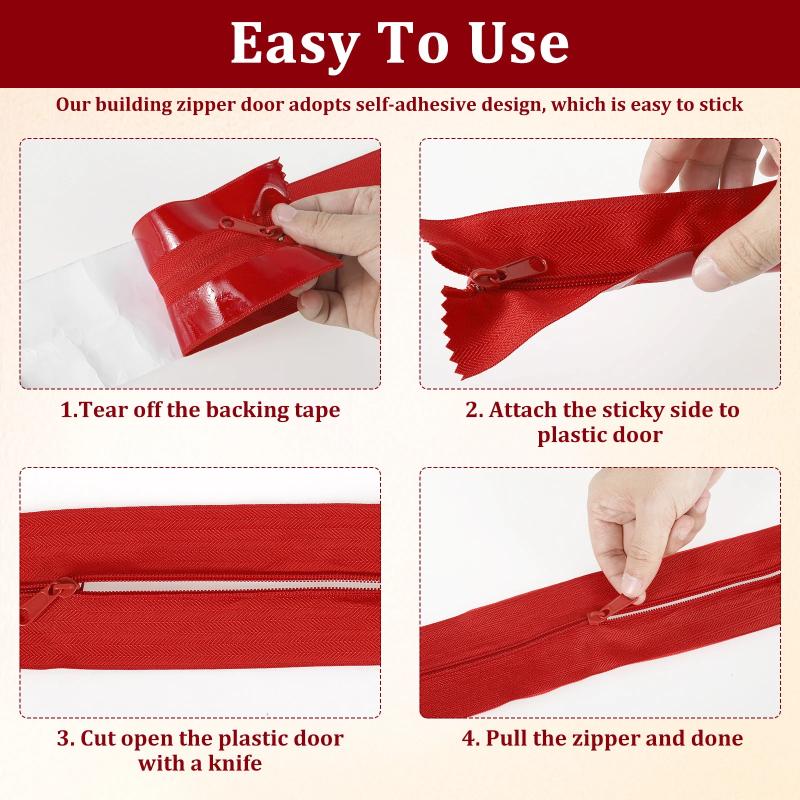 Easy To Use

Our building zipper door adopts self-adhesive design, which is easy to stick

1.Tear off the backing tape

2. Attach the sticky side to plastic door

3. Cut open the plastic door with a knife

4. Pull the zipper and done