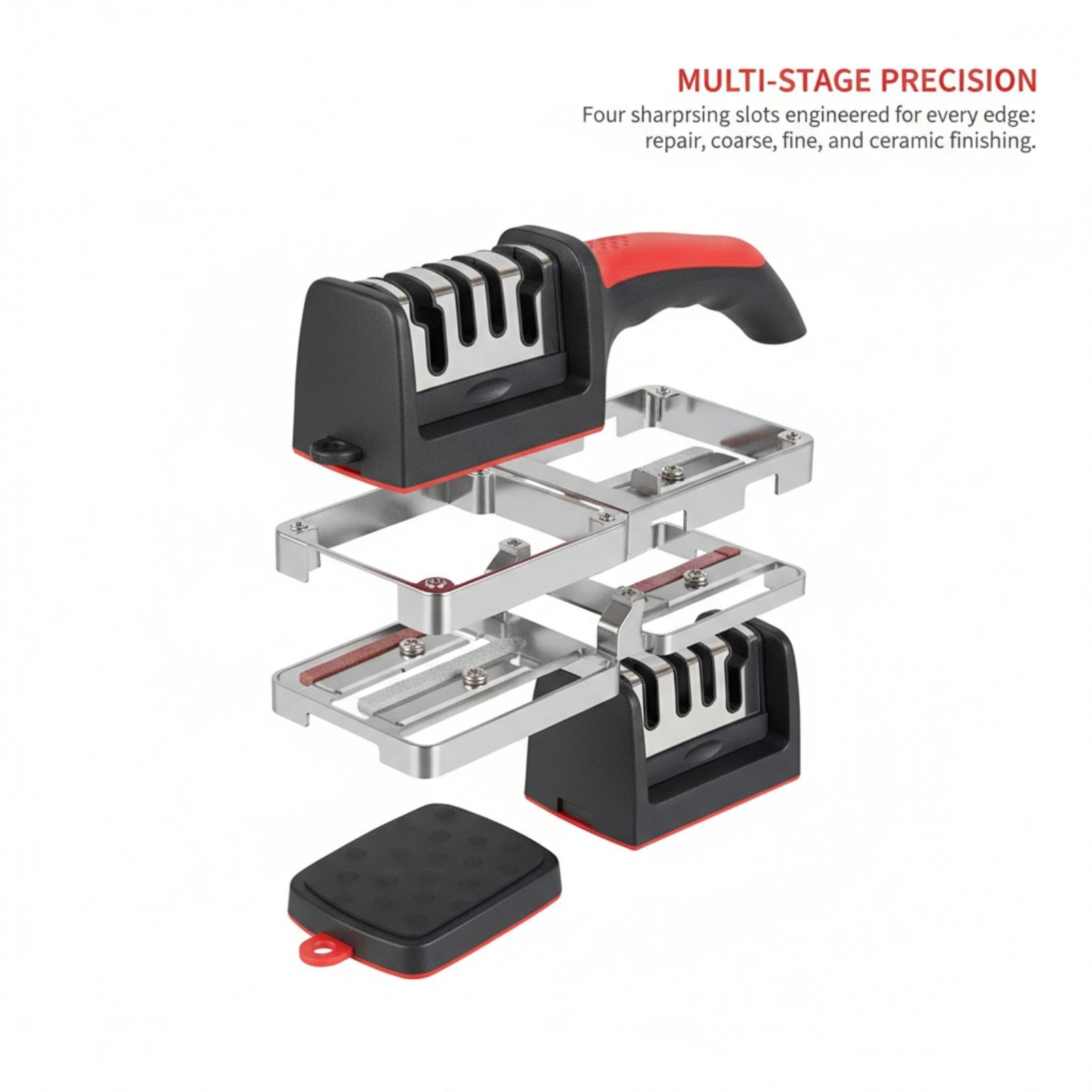 MULTI-STAGE PRECISION

Four sharprsing slots engineered for every edge: repair, coarse, fine, and ceramic finishing.