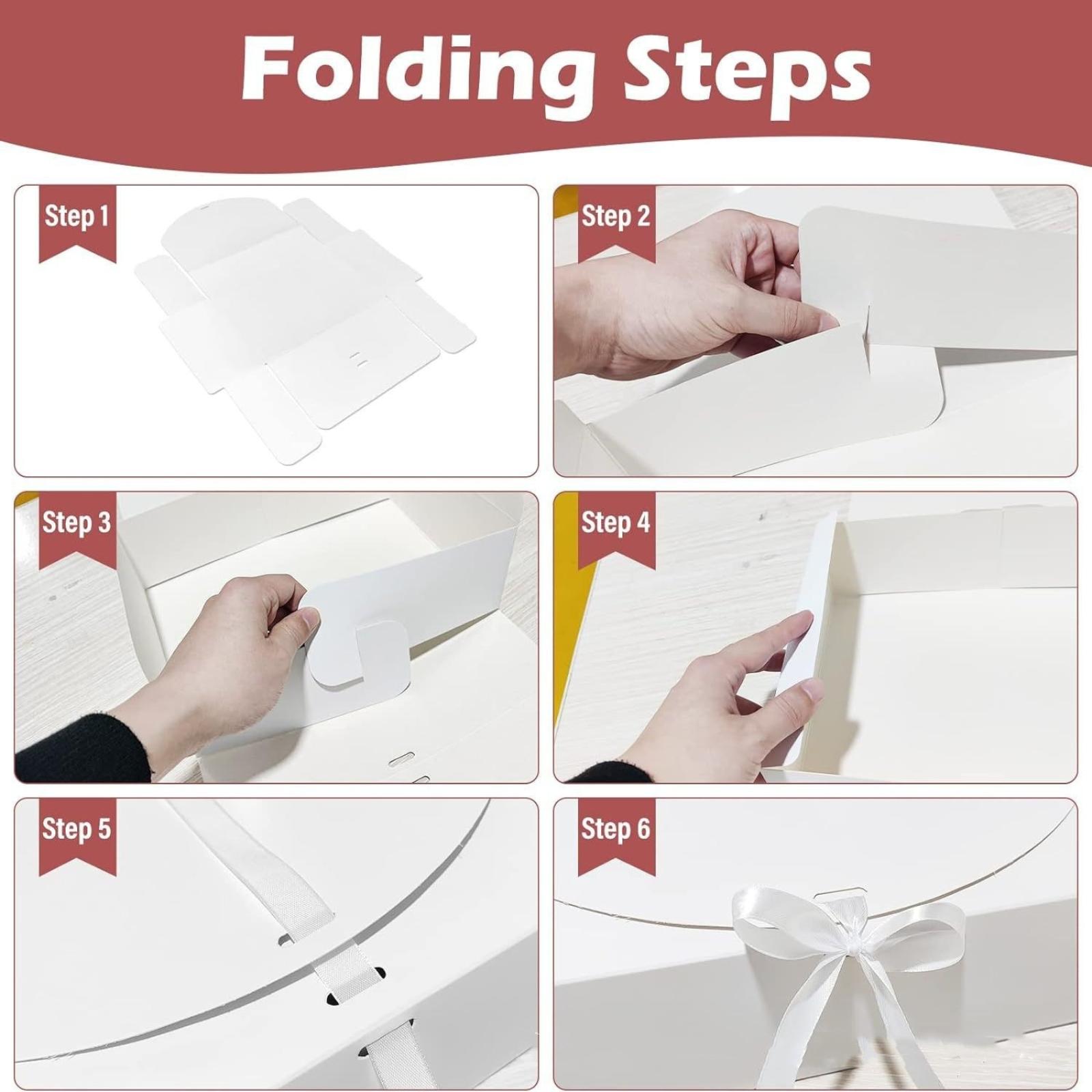 Folding Steps

Step 1

Step 2

Step 3

Step 4

Step 5

Step 6