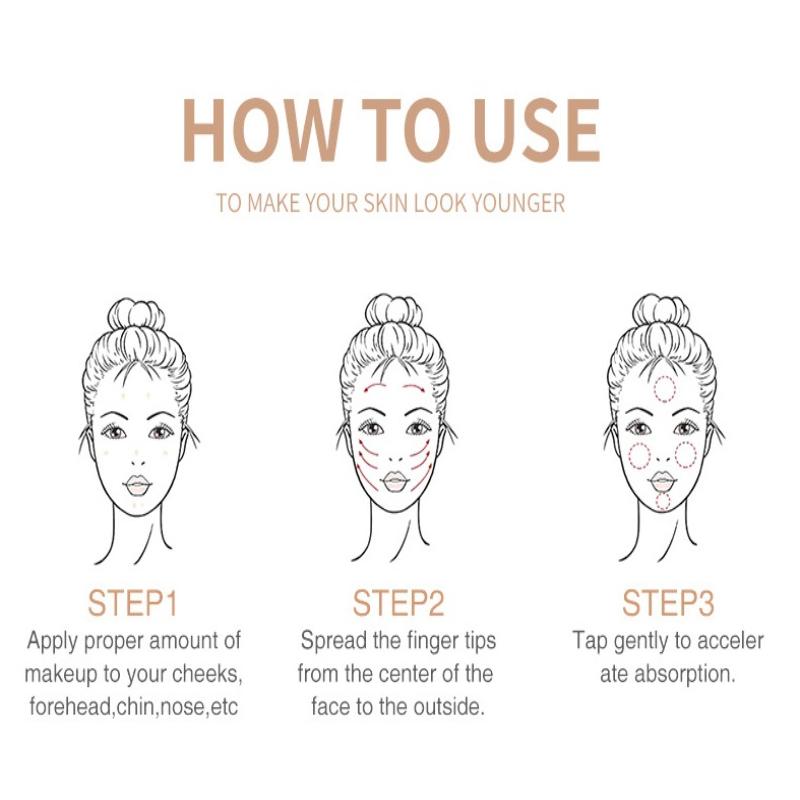 HOW TO USE

TO MAKE YOUR SKIN LOOK YOUNGER

STEP1

Apply proper amount of makeup to your cheeks, forehead,chin,nose,etc

STEP2

Spread the finger tips from the center of the face to the outside.

STEP3

Tap gently to acceler ate absorption.