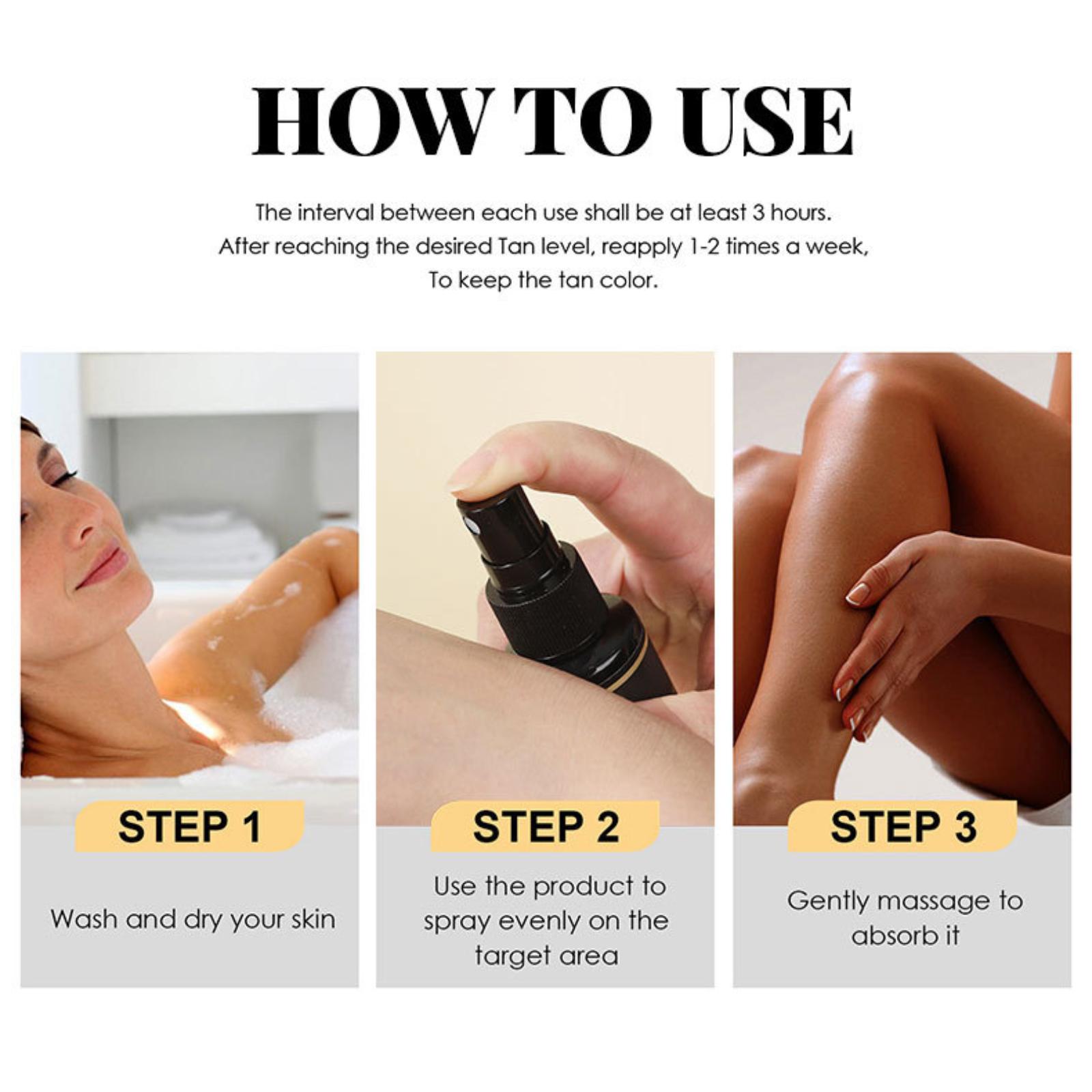 HOW TO USE

The interval between each use shall be at least 3 hours. After reaching the desired Tan level, reapply 1-2 times a week, To keep the tan color.

STEP 1

Wash and dry your skin

STEP 2

Use the product to spray evenly on the target area

STEP 3

Gently massage to absorb it