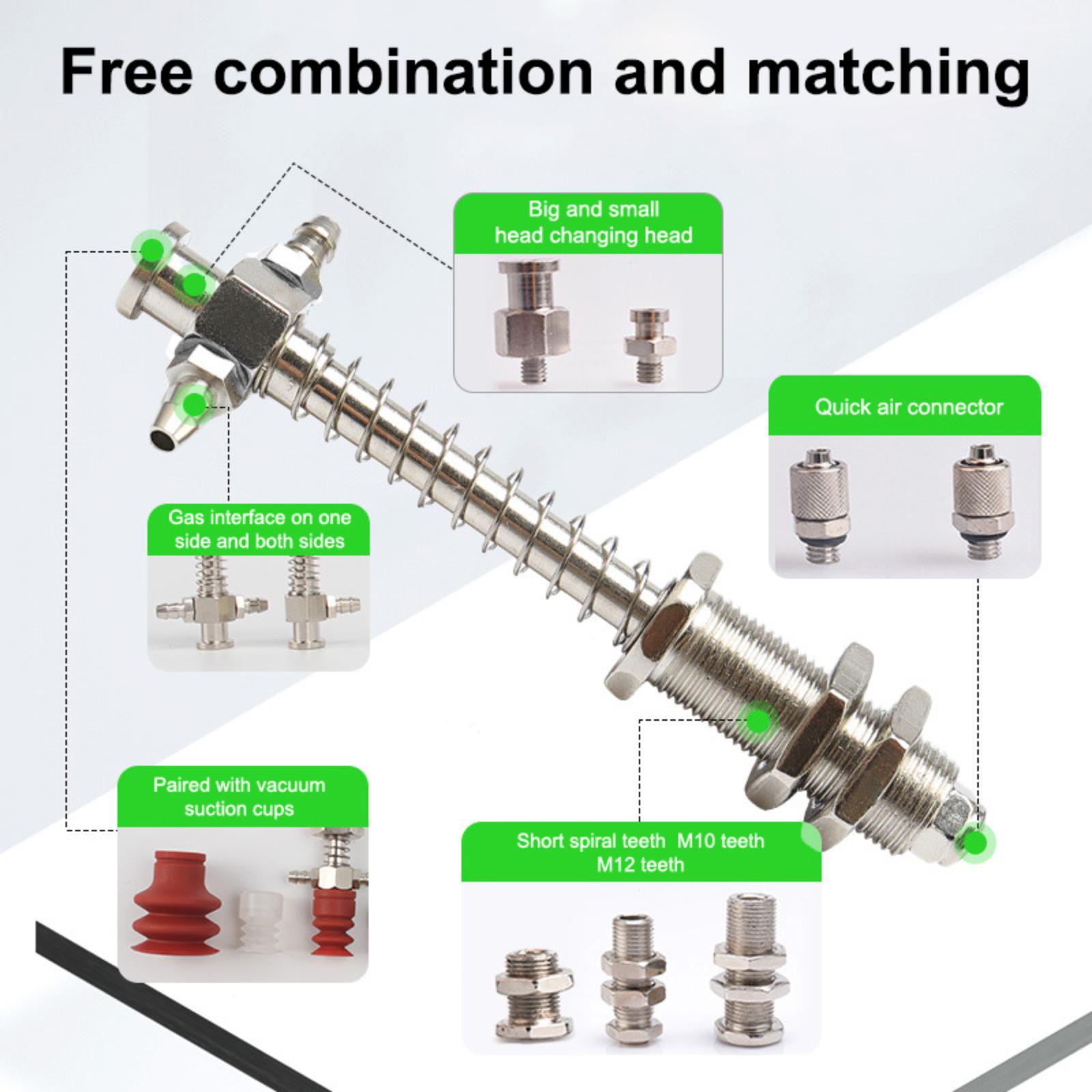 Free combination and matching

Big and small head changing head

Quick air connector

Gas interface on one side and both sides

Paired with vacuum suction cups

Short spiral teeth M10 teeth M12 teeth