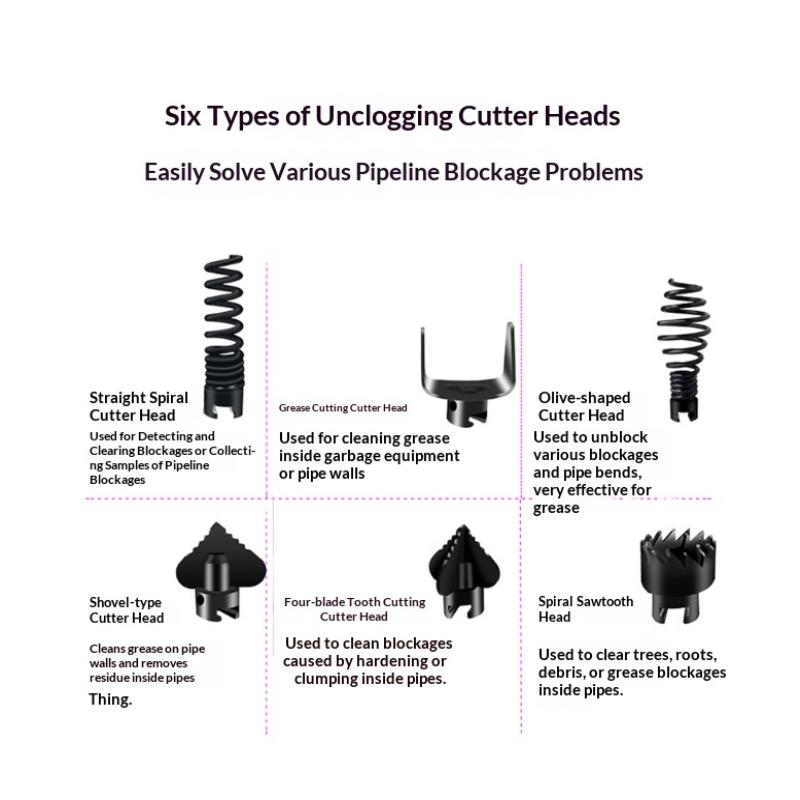 Six Types of Unclogging Cutter Heads

Easily Solve Various Pipeline Blockage Problems

Straight Spiral Cutter Head

Used for Detecting and Clearing Blockages or Collecting Samples of Pipeline Blockages

Grease Cutting Cutter Head

Used for cleaning grease inside garbage equipment or pipe walls

Olive-shaped Cutter Head

Used to unblock various blockages and pipe bends, very effective for grease

Shovel-type Cutter Head

Cleans grease on pipe walls and removes residue inside pipes

Thing.

Four-blade Tooth Cutting Cutter Head

Used to clean blockages caused by hardening or clumping inside pipes.

Spiral Sawtooth Head

Used to clear trees, roots, debris, or grease blockages inside pipes.