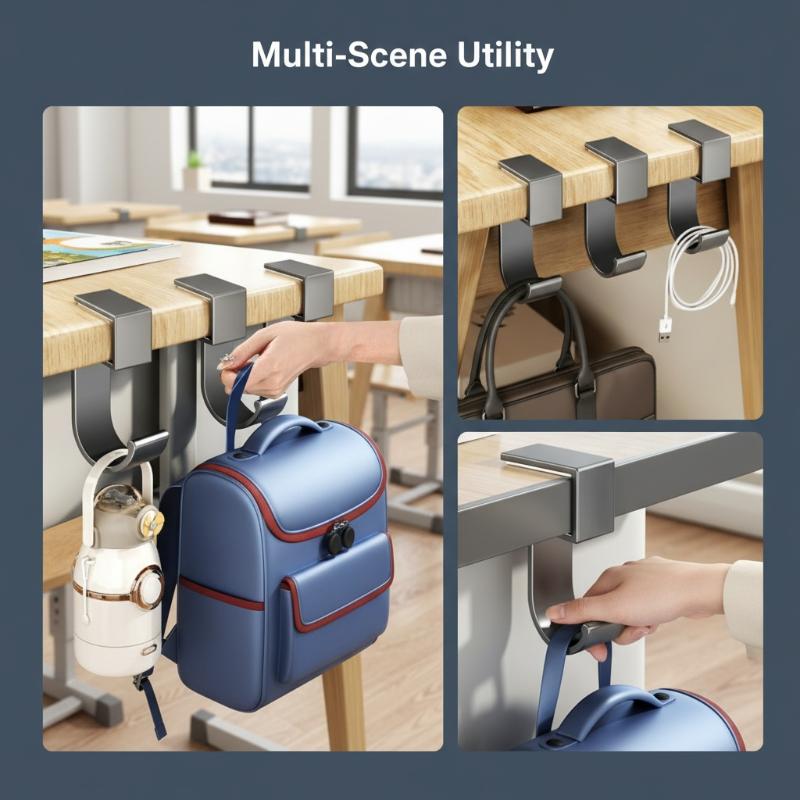 Multi-Scene Utility