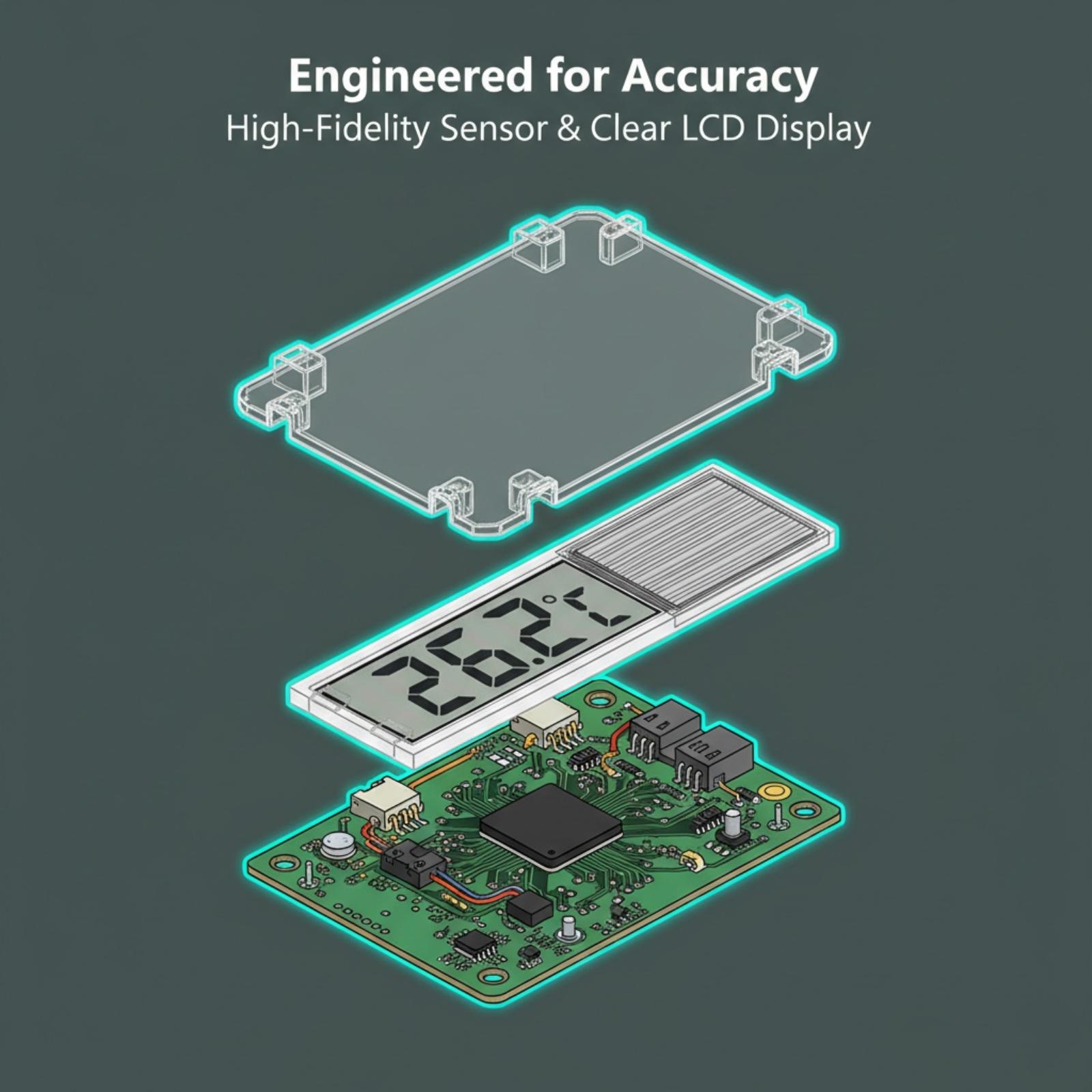 Engineered for Accuracy
High-Fidelity Sensor & Clear LCD Display

26.2°C