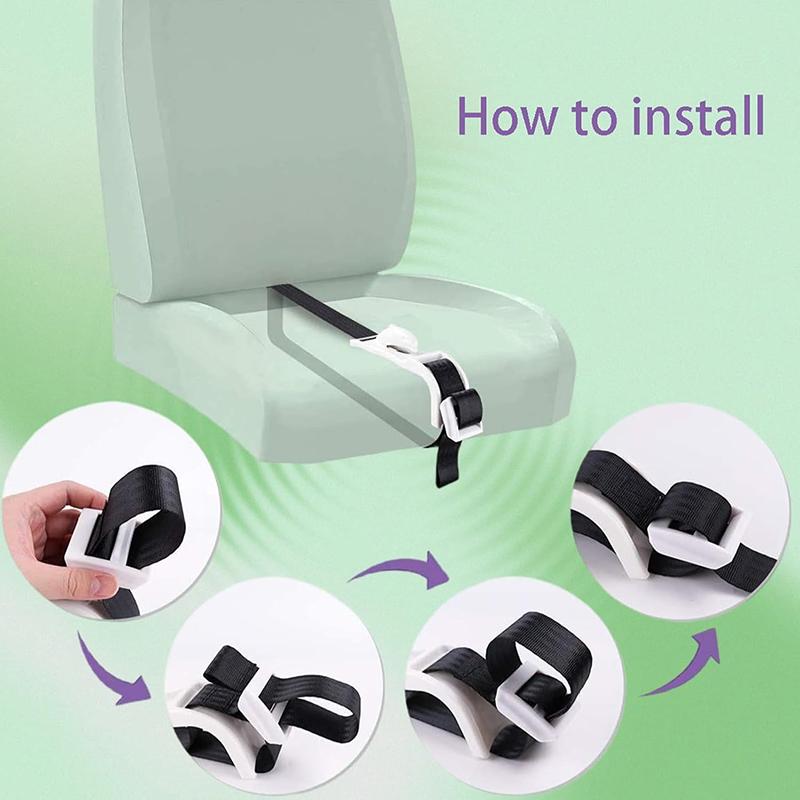 How to install