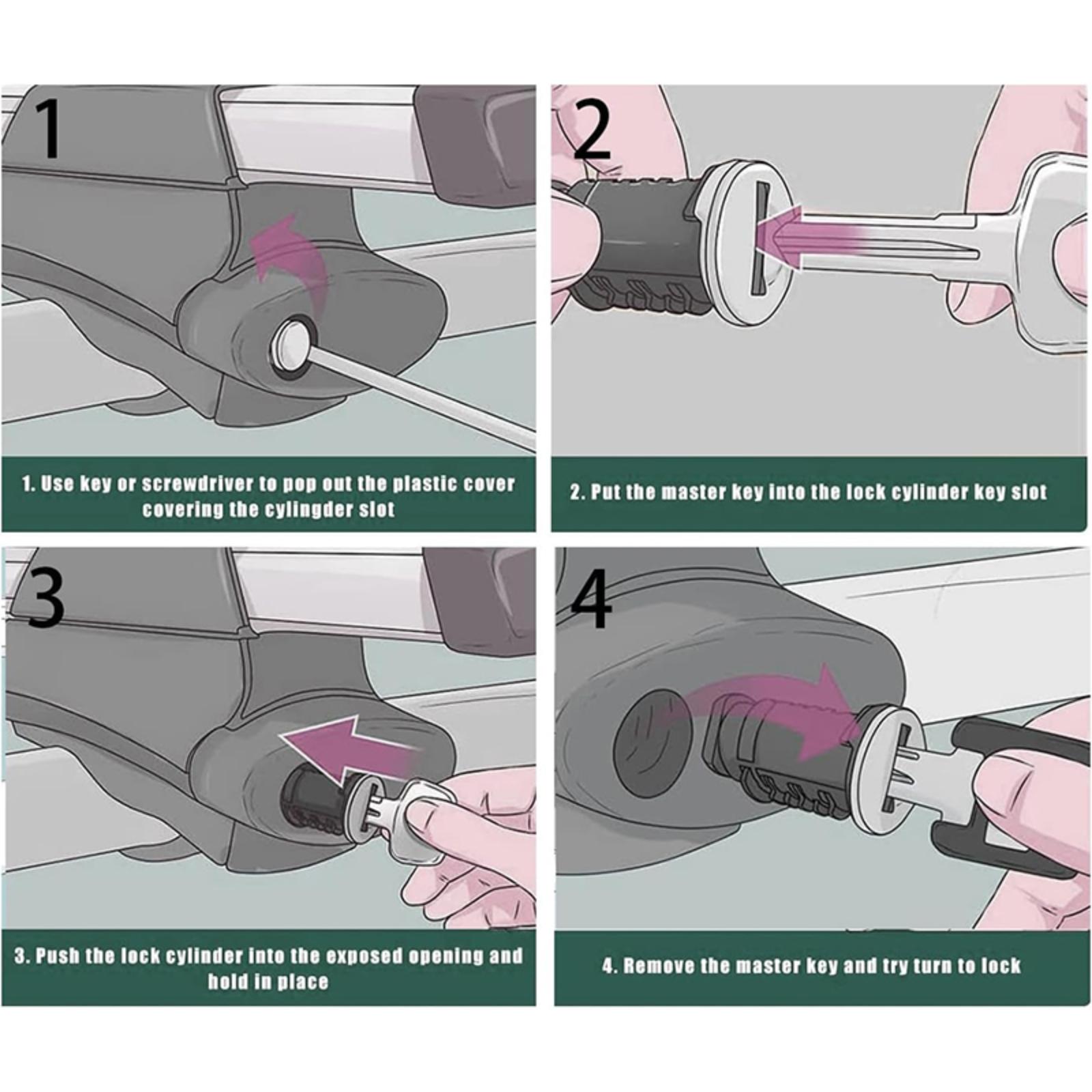 1

1. Use key or screwdriver to pop out the plastic cover covering the cylingder slot

2

2. Put the master key into the lock cylinder key slot

3

3. Push the lock cylinder into the exposed opening and hold in place

4

4. Remove the master key and try turn to lock