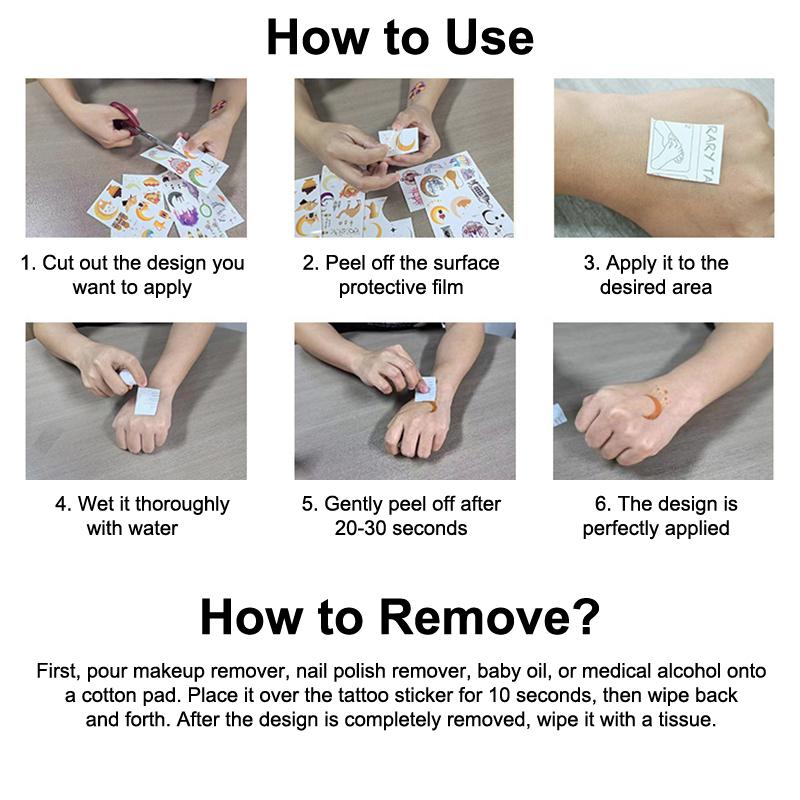 How to Use

RARY TA

1. Cut out the design you want to apply

2. Peel off the surface protective film

3. Apply it to the desired area

4. Wet it thoroughly with water

5. Gently peel off after 20-30 seconds

6. The design is perfectly applied

How to Remove?

First, pour makeup remover, nail polish remover, baby oil, or medical alcohol onto a cotton pad. Place it over the tattoo sticker for 10 seconds, then wipe back and forth. After the design is completely removed, wipe it with a tissue.