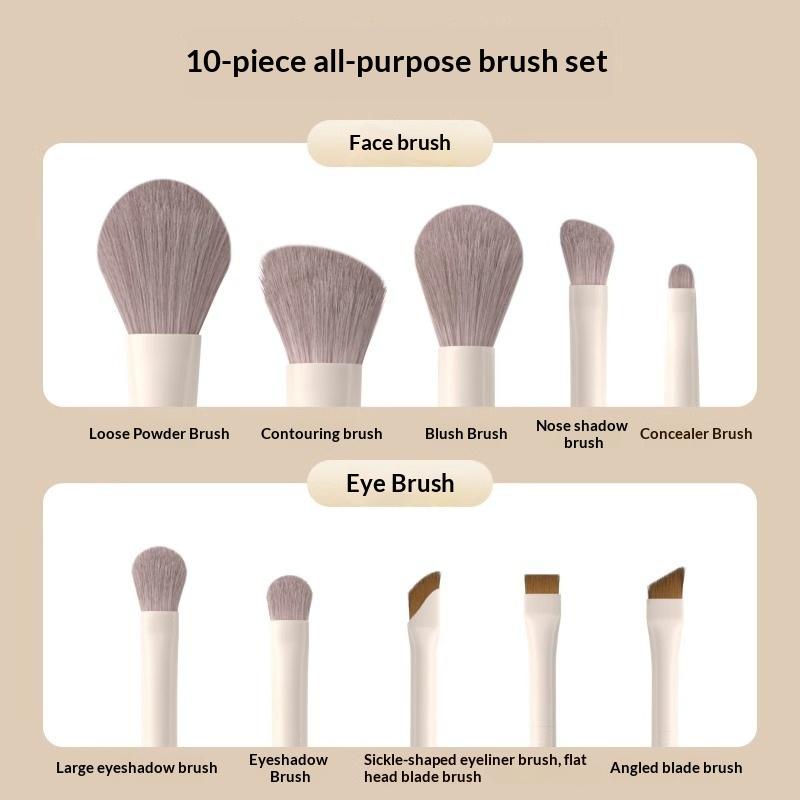 10-piece all-purpose brush set

Face brush

Loose Powder Brush

Contouring brush

Blush Brush

Nose shadow brush

Concealer Brush

Eye Brush

Large eyeshadow brush

Eyeshadow Brush

Sickle-shaped eyeliner brush, flat head blade brush

Angled blade brush