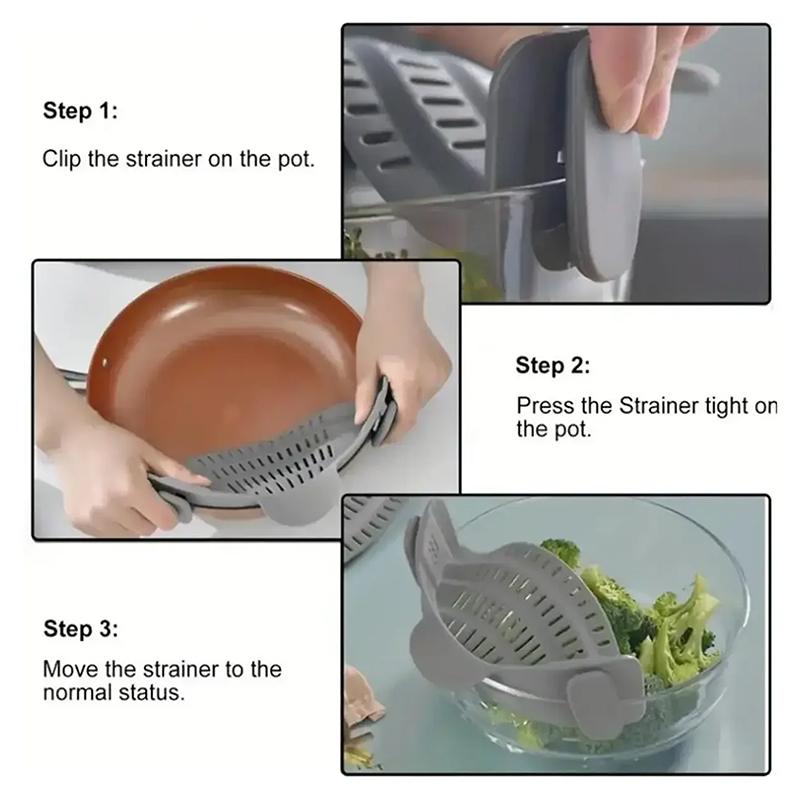 Step 1:

Clip the strainer on the pot.

Step 2:

Press the Strainer tight on the pot.

Step 3:

Move the strainer to the normal status.