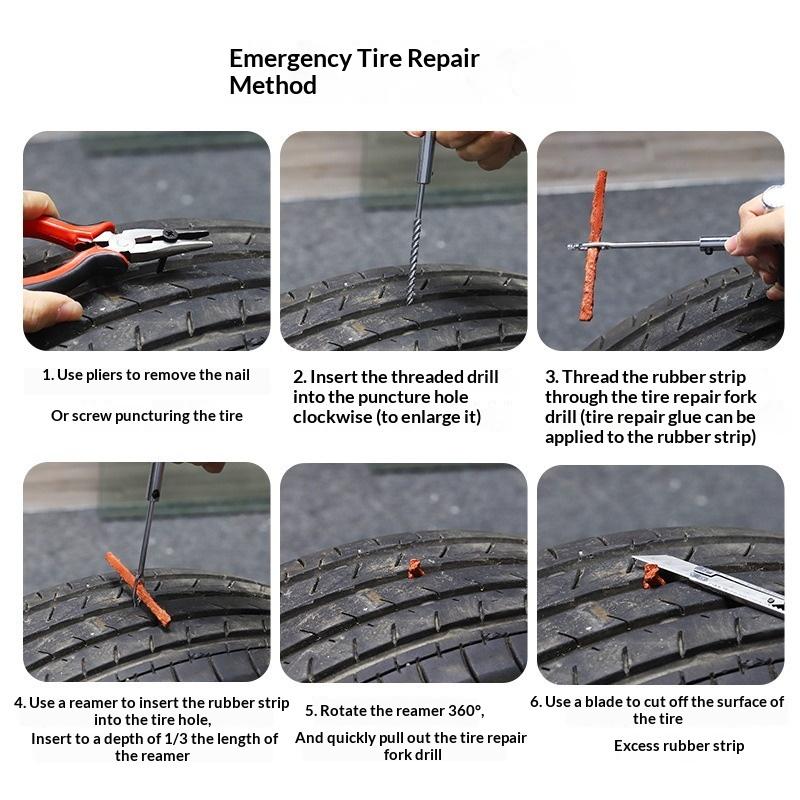 Emergency Tire Repair Method

1. Use pliers to remove the nail

Or screw puncturing the tire

2. Insert the threaded drill into the puncture hole clockwise (to enlarge it)

3. Thread the rubber strip through the tire repair fork drill (tire repair glue can be applied to the rubber strip)

4. Use a reamer to insert the rubber strip into the tire hole,
Insert to a depth of 1/3 the length of the reamer

5. Rotate the reamer 360°,
And quickly pull out the tire repair fork drill

6. Use a blade to cut off the surface of the tire
Excess rubber strip