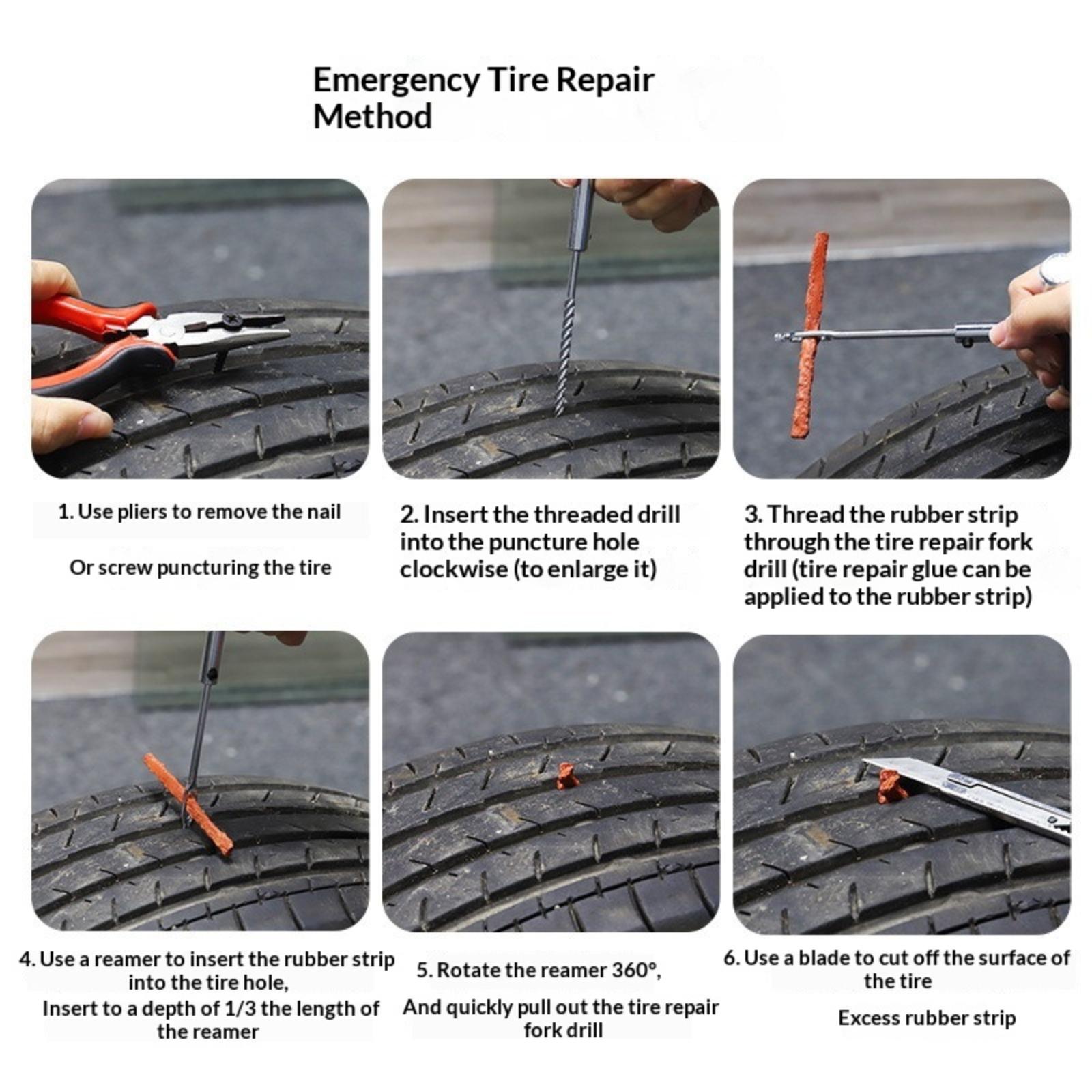 Emergency Tire Repair Method

1. Use pliers to remove the nail

Or screw puncturing the tire

2. Insert the threaded drill into the puncture hole clockwise (to enlarge it)

3. Thread the rubber strip through the tire repair fork drill (tire repair glue can be applied to the rubber strip)

4. Use a reamer to insert the rubber strip into the tire hole,
Insert to a depth of 1/3 the length of the reamer

5. Rotate the reamer 360°,

And quickly pull out the tire repair fork drill

6. Use a blade to cut off the surface of the tire

Excess rubber strip