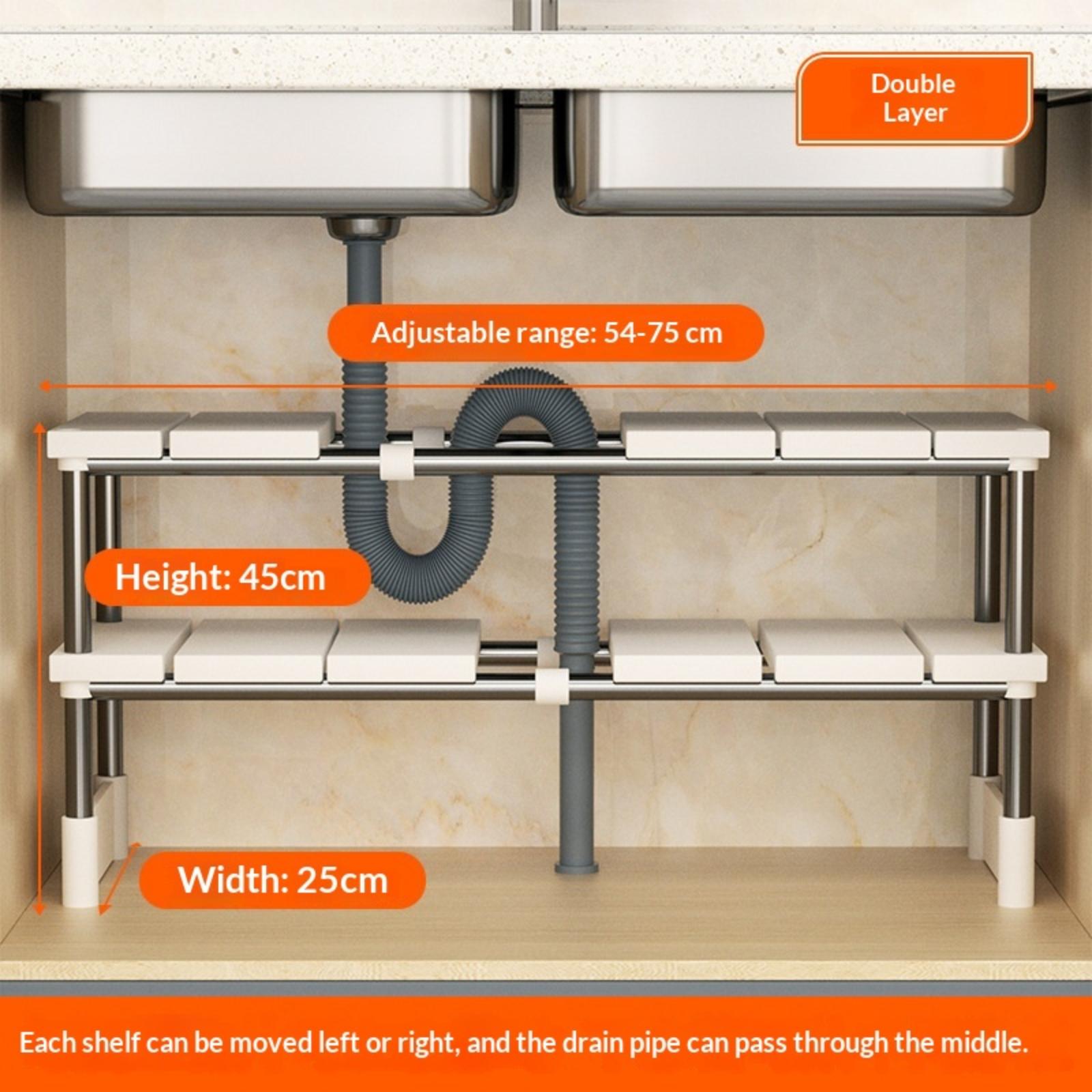 Double Layer

Adjustable range: 54-75 cm

Height: 45cm

Width: 25cm

Each shelf can be moved left or right, and the drain pipe can pass through the middle.