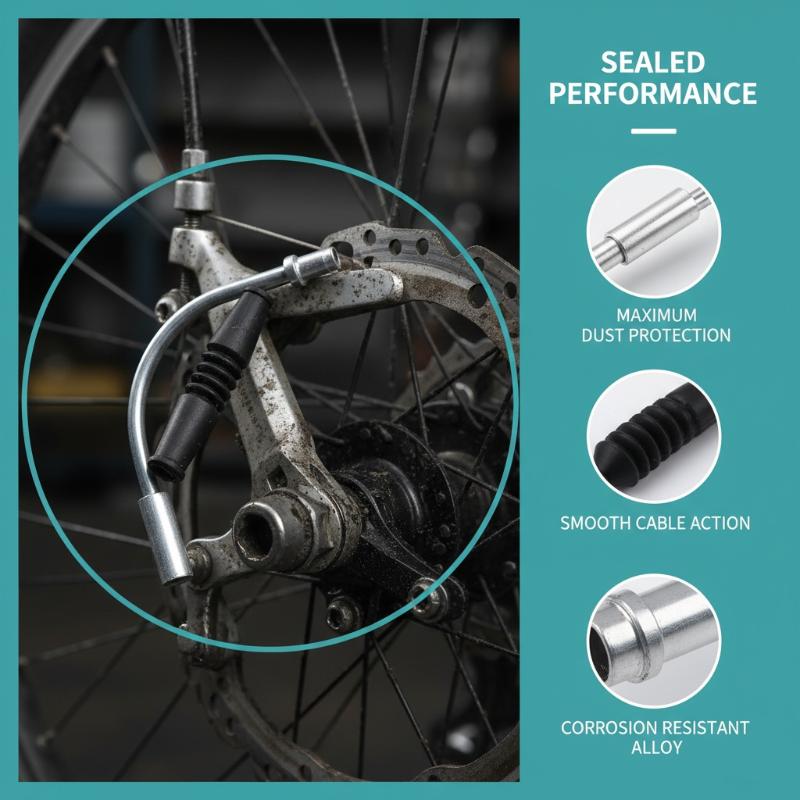 SEALED PERFORMANCE

MAXIMUM DUST PROTECTION

SMOOTH CABLE ACTION

CORROSION RESISTANT ALLOY