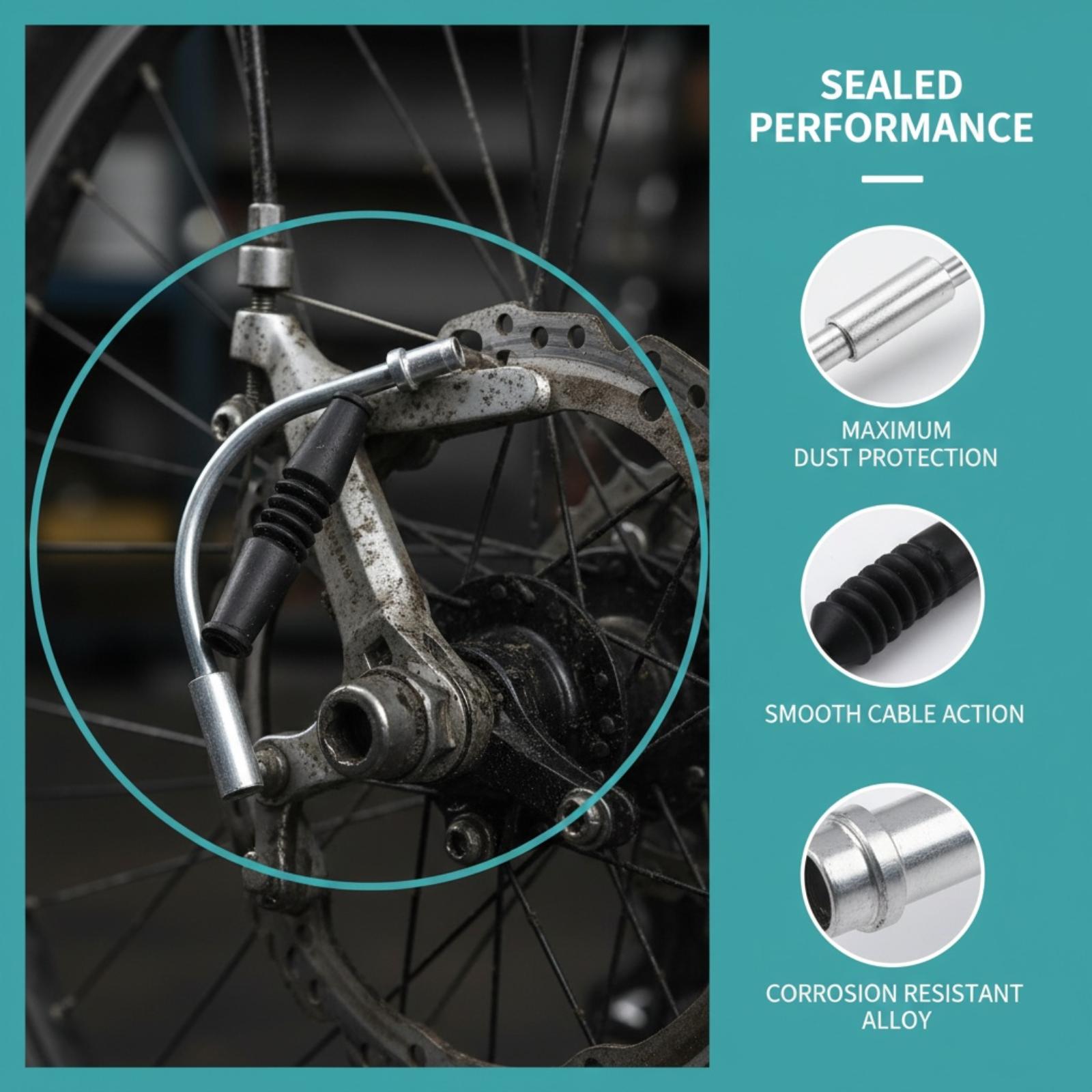 SEALED PERFORMANCE

MAXIMUM DUST PROTECTION

SMOOTH CABLE ACTION

CORROSION RESISTANT ALLOY