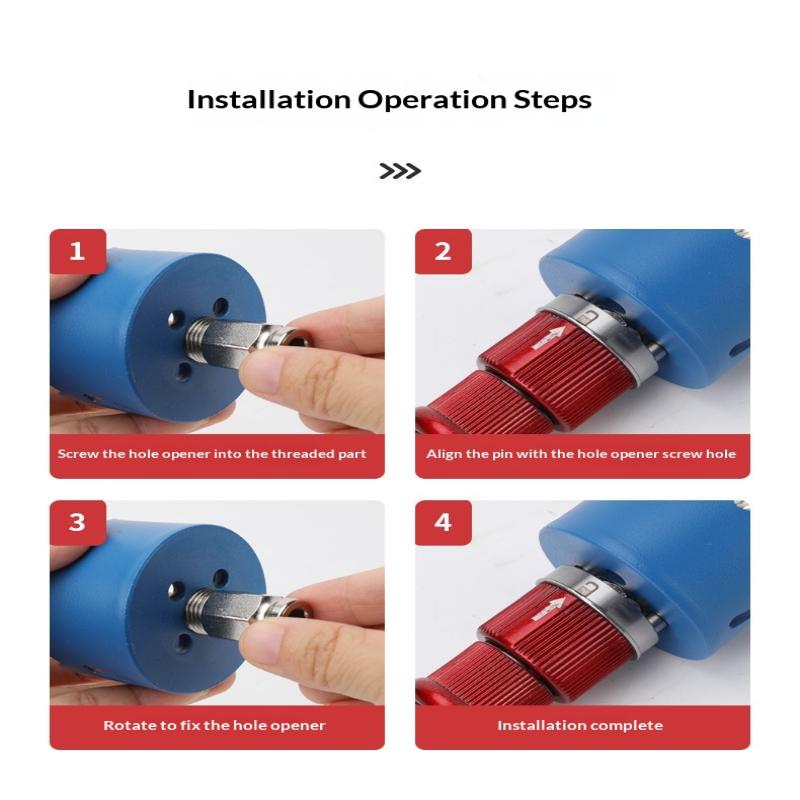 Installation Operation Steps

>>>

1

Screw the hole opener into the threaded part

2

Align the pin with the hole opener screw hole

3

Rotate to fix the hole opener

4

Installation complete