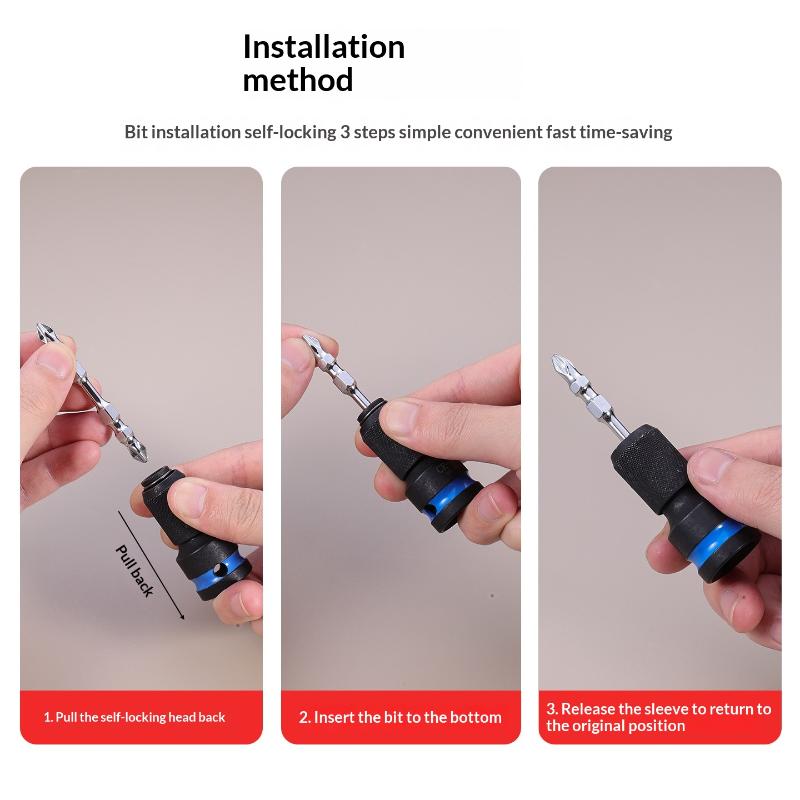 Installation method

Bit installation self-locking 3 steps simple convenient fast time-saving

Pull back

1. Pull the self-locking head back

2. Insert the bit to the bottom

3. Release the sleeve to return to the original position