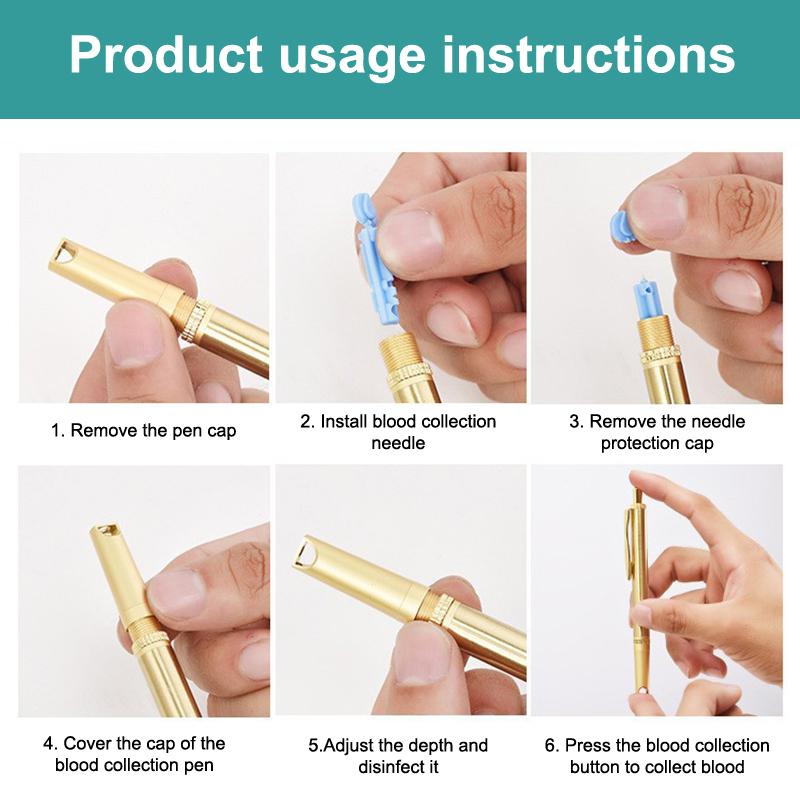 Product usage instructions

1. Remove the pen cap

2. Install blood collection needle

3. Remove the needle protection cap

4. Cover the cap of the blood collection pen

5.Adjust the depth and disinfect it

6. Press the blood collection button to collect blood