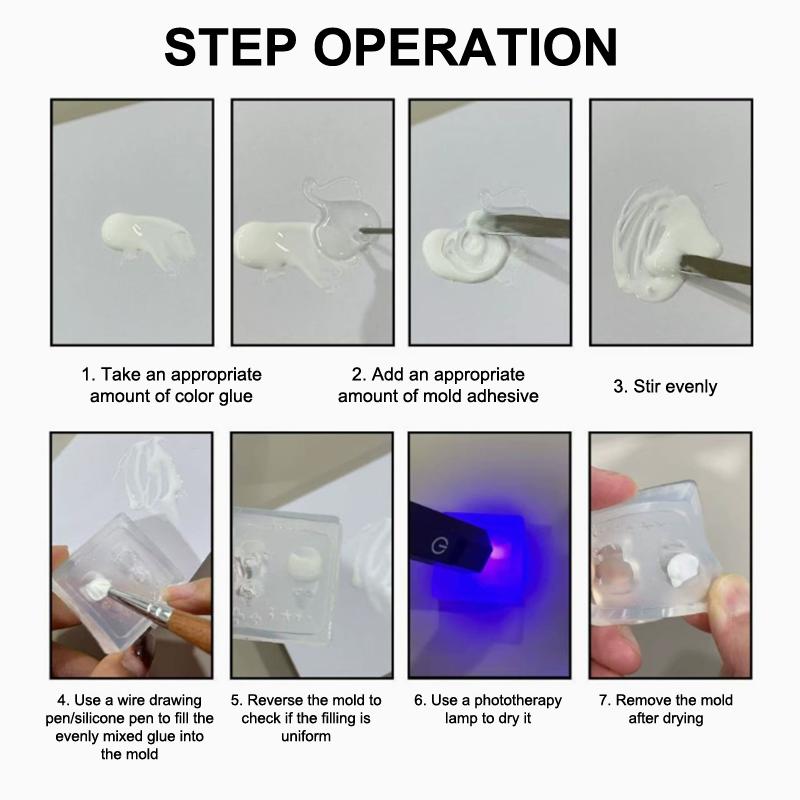 STEP OPERATION

1. Take an appropriate amount of color glue

2. Add an appropriate amount of mold adhesive

3. Stir evenly

4. Use a wire drawing pen/silicone pen to fill the evenly mixed glue into the mold

5. Reverse the mold to check if the filling is uniform

6. Use a phototherapy lamp to dry it

7. Remove the mold after drying