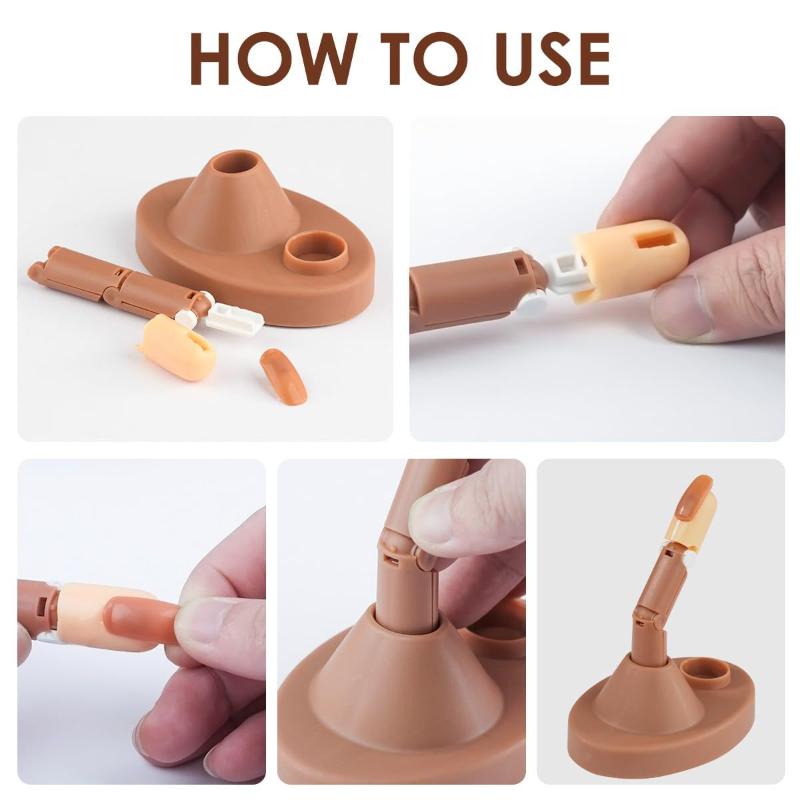 HOW TO USE