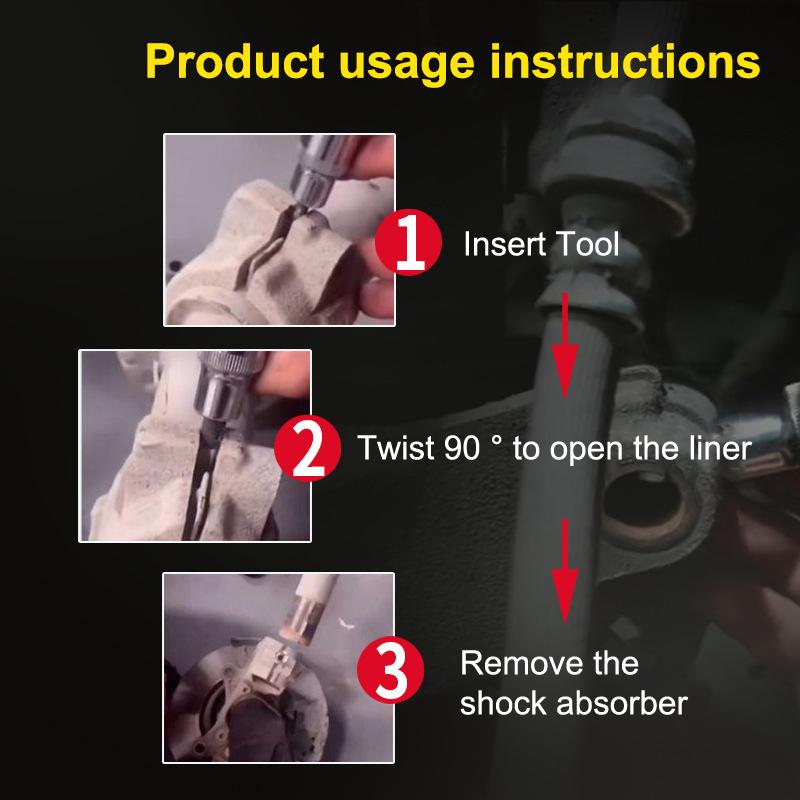 Product usage instructions

1 Insert Tool

2 Twist 90 ° to open the liner

3 Remove the shock absorber