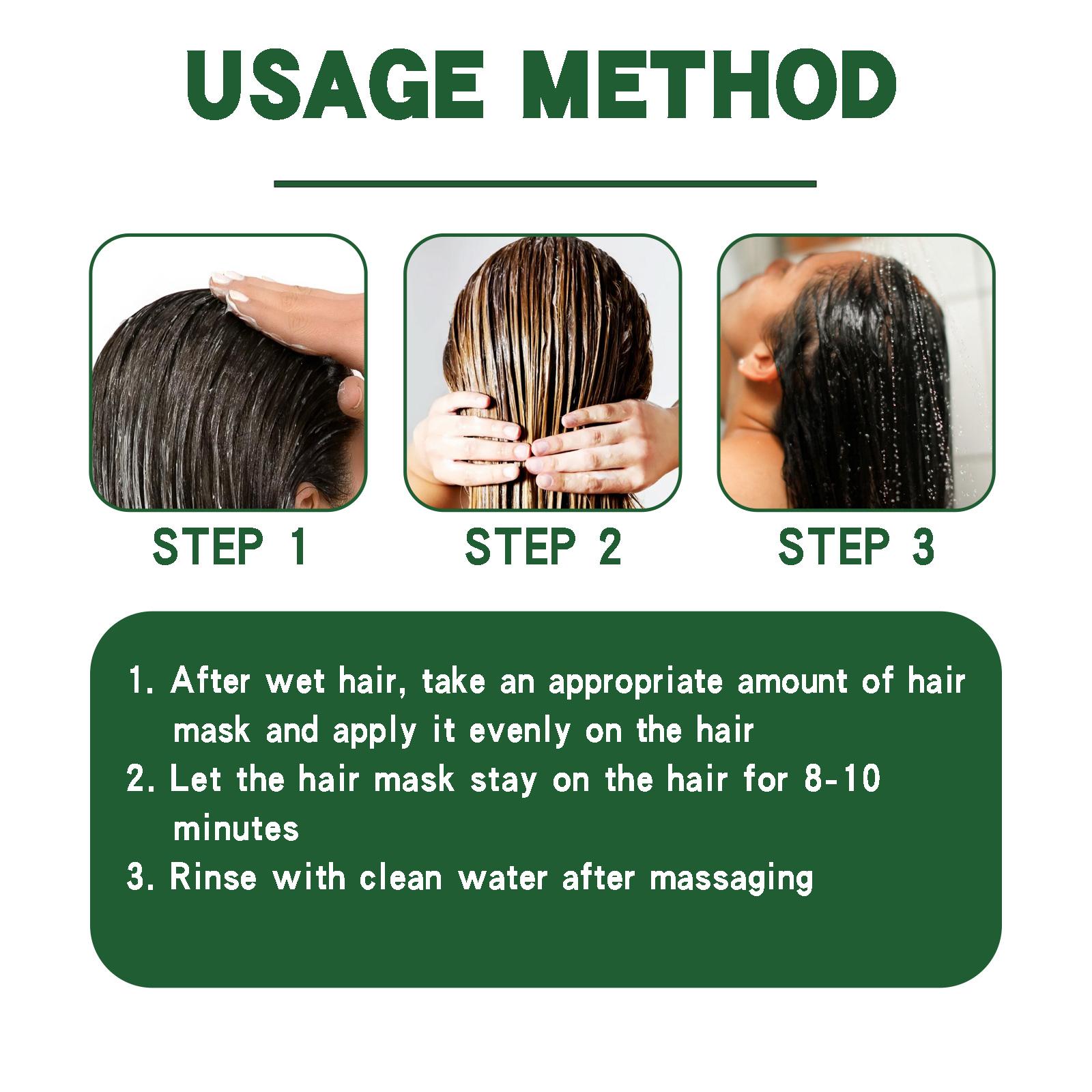 USAGE METHOD

STEP 1

STEP 2

STEP 3

1. After wet hair, take an appropriate amount of hair mask and apply it evenly on the hair
2. Let the hair mask stay on the hair for 8-10 minutes
3. Rinse with clean water after massaging