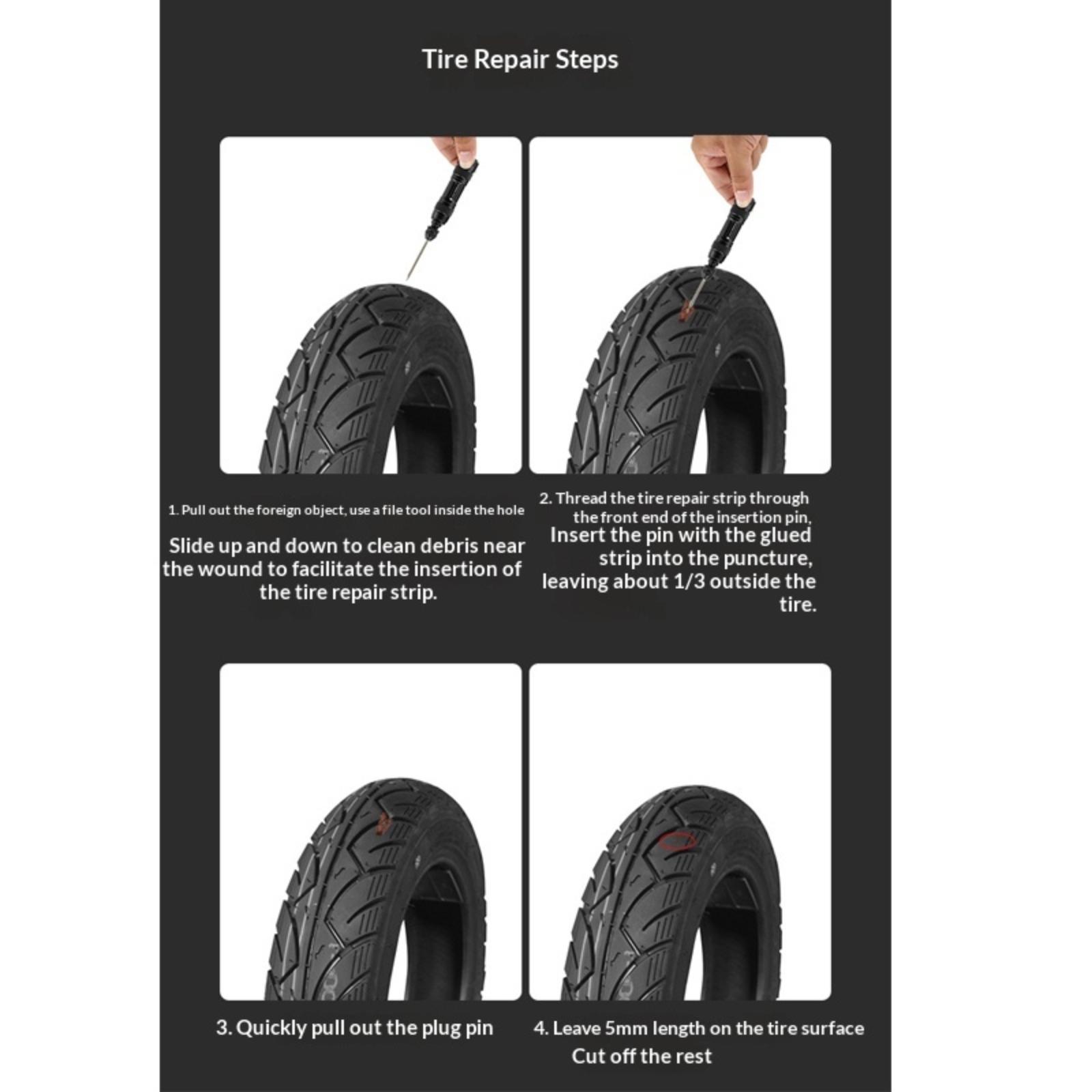 Tire Repair Steps

1. Pull out the foreign object, use a file tool inside the hole

Slide up and down to clean debris near the wound to facilitate the insertion of the tire repair strip.

2. Thread the tire repair strip through the front end of the insertion pin,

Insert the pin with the glued strip into the puncture, leaving about 1/3 outside the tire.

3. Quickly pull out the plug pin

4. Leave 5mm length on the tire surface

Cut off the rest