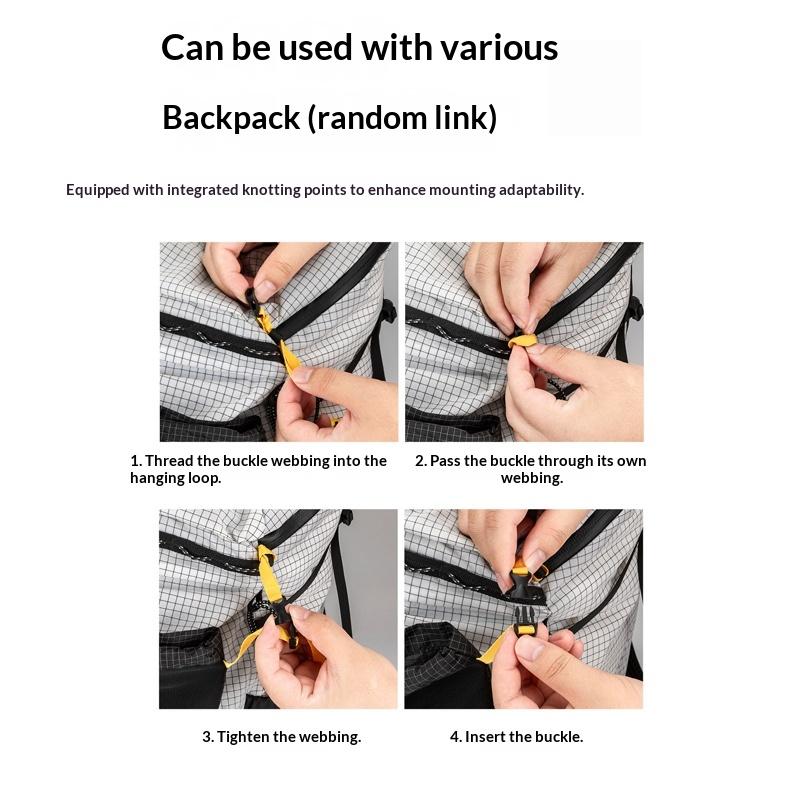 Can be used with various

Backpack (random link)

Equipped with integrated knotting points to enhance mounting adaptability.

1. Thread the buckle webbing into the hanging loop.

2. Pass the buckle through its own webbing.

3. Tighten the webbing.

4. Insert the buckle.