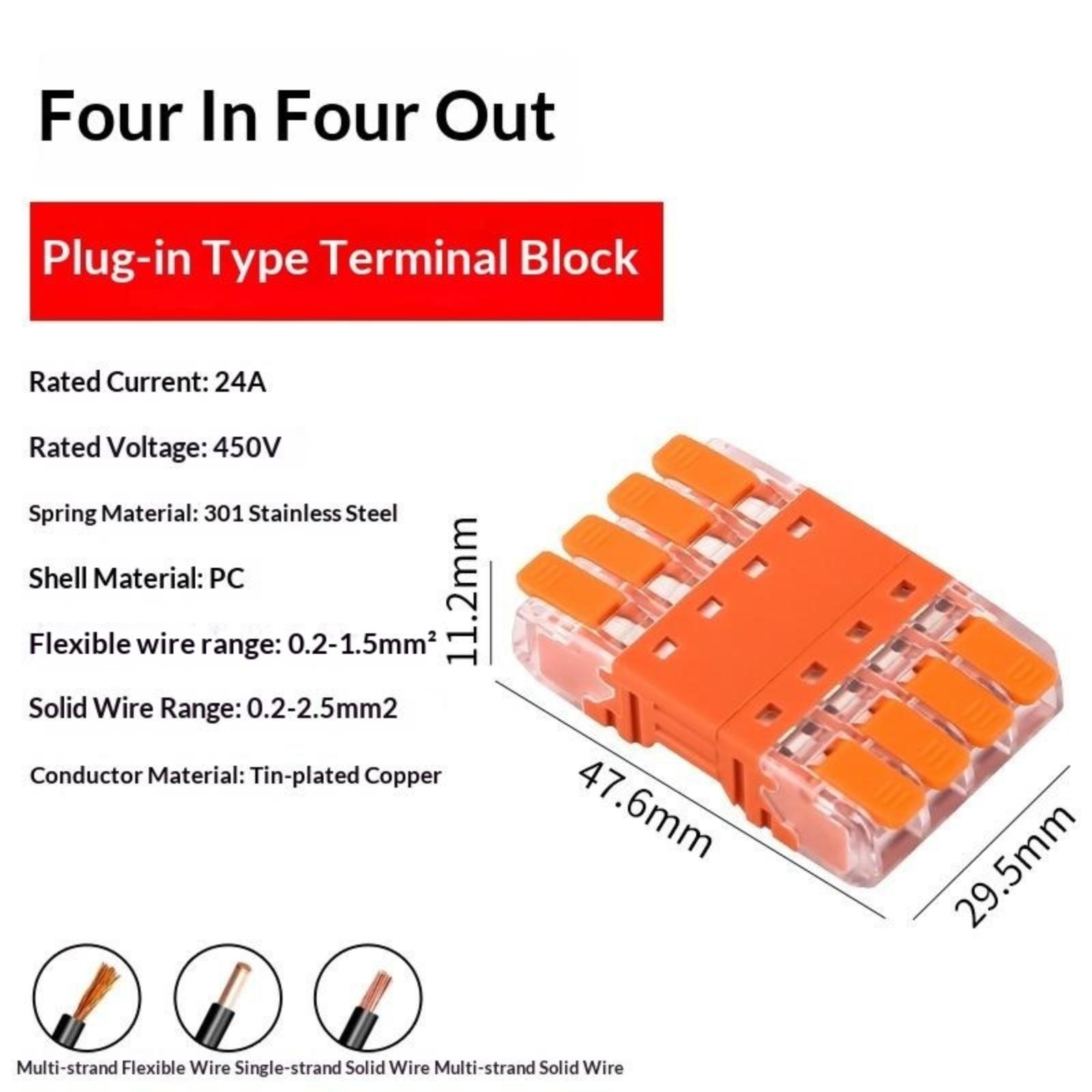 Four In Four Out

Plug-in Type Terminal Block

Rated Current: 24A

Rated Voltage: 450V

Spring Material: 301 Stainless Steel

Shell Material: PC

Flexible wire range: 0.2-1.5mm²

Solid Wire Range: 0.2-2.5mm2

Conductor Material: Tin-plated Copper

11.2mm

47.6mm

29.5mm

Multi-strand Flexible Wire Single-strand Solid Wire Multi-strand Solid Wire