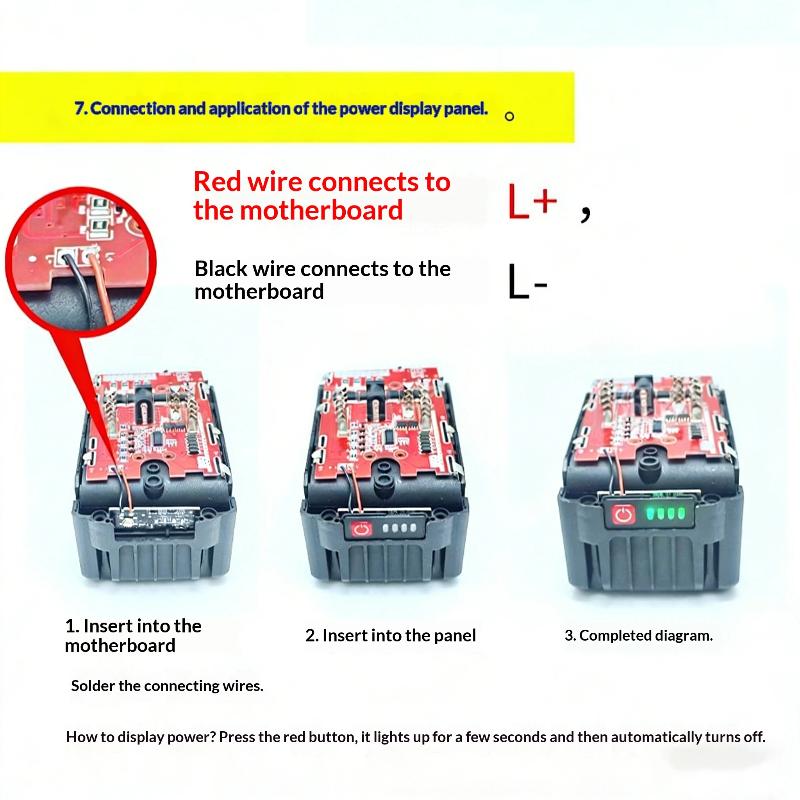 7. Connection and application of the power display panel. 。

Red wire connects to the motherboard L+ ,

Black wire connects to the motherboard L-

1. Insert into the motherboard

2. Insert into the panel

3. Completed diagram.

Solder the connecting wires.

How to display power? Press the red button, it lights up for a few seconds and then automatically turns off.