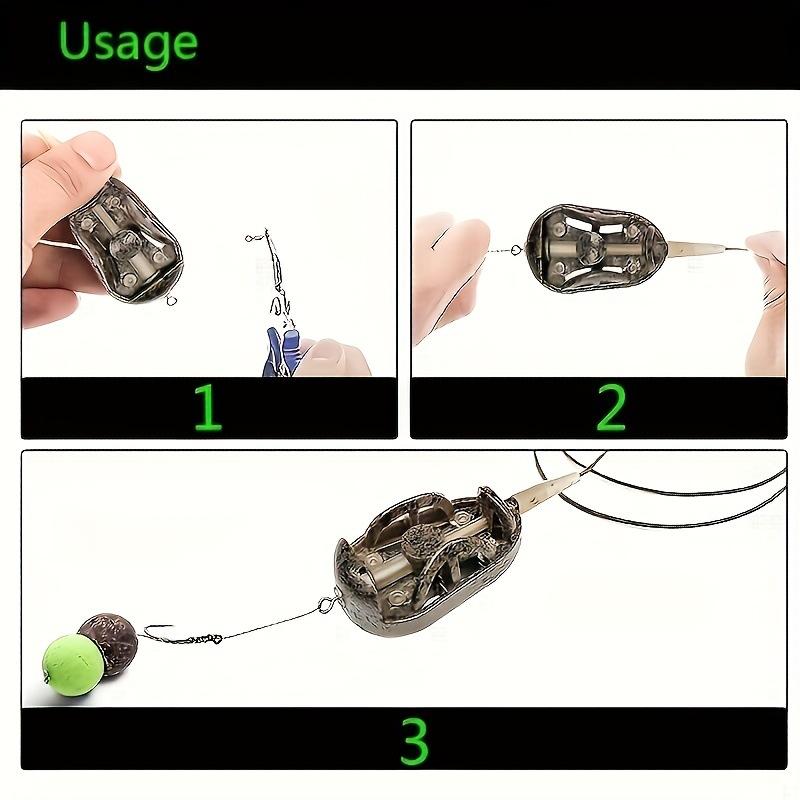 Usage

1

2

3