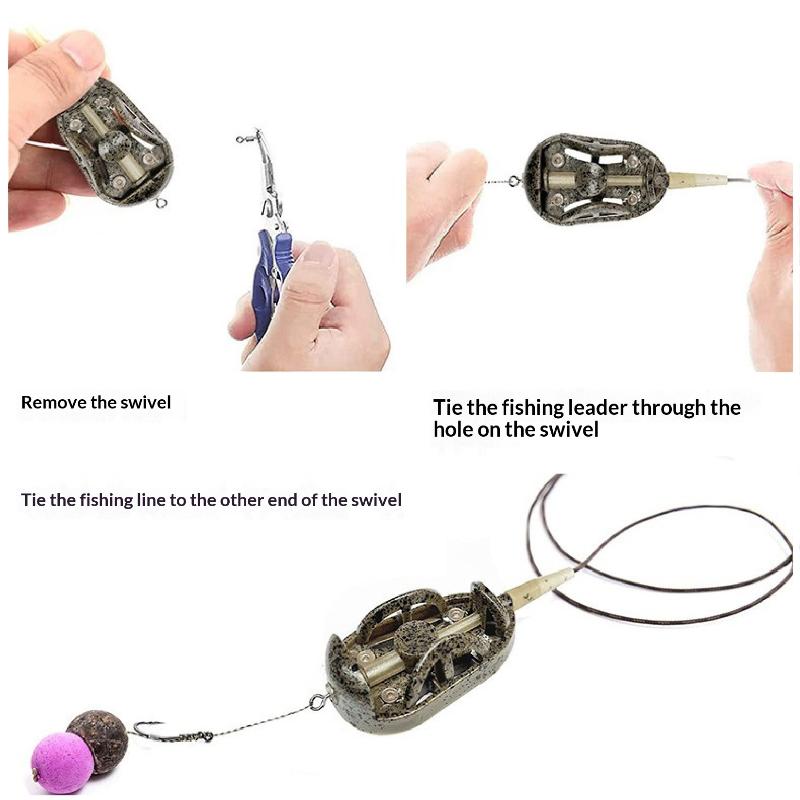 Remove the swivel

Tie the fishing leader through the hole on the swivel

Tie the fishing line to the other end of the swivel