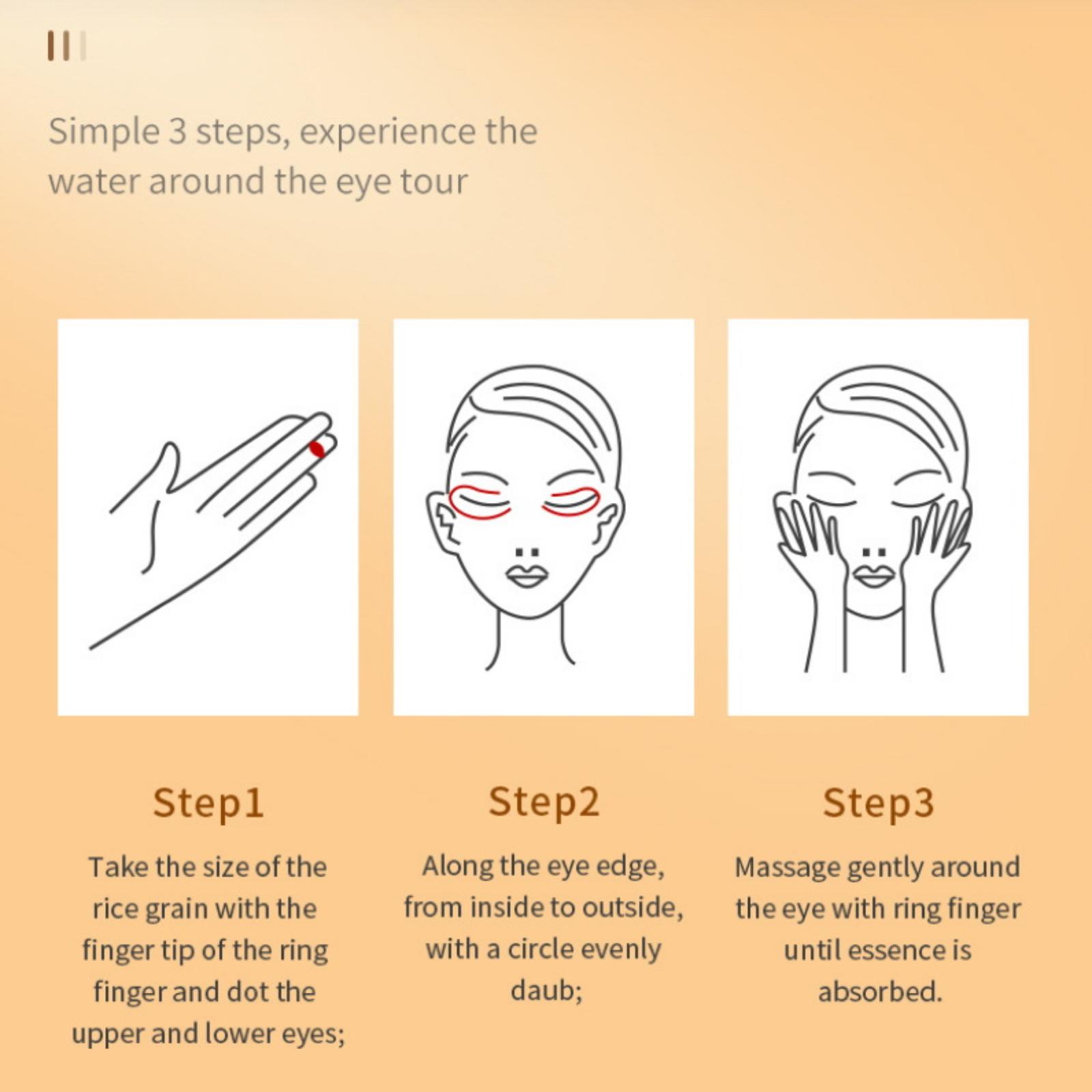 Simple 3 steps, experience the water around the eye tour

Step1

Take the size of the rice grain with the finger tip of the ring finger and dot the upper and lower eyes;

Step2

Along the eye edge, from inside to outside, with a circle evenly daub;

Step3

Massage gently around the eye with ring finger until essence is absorbed.