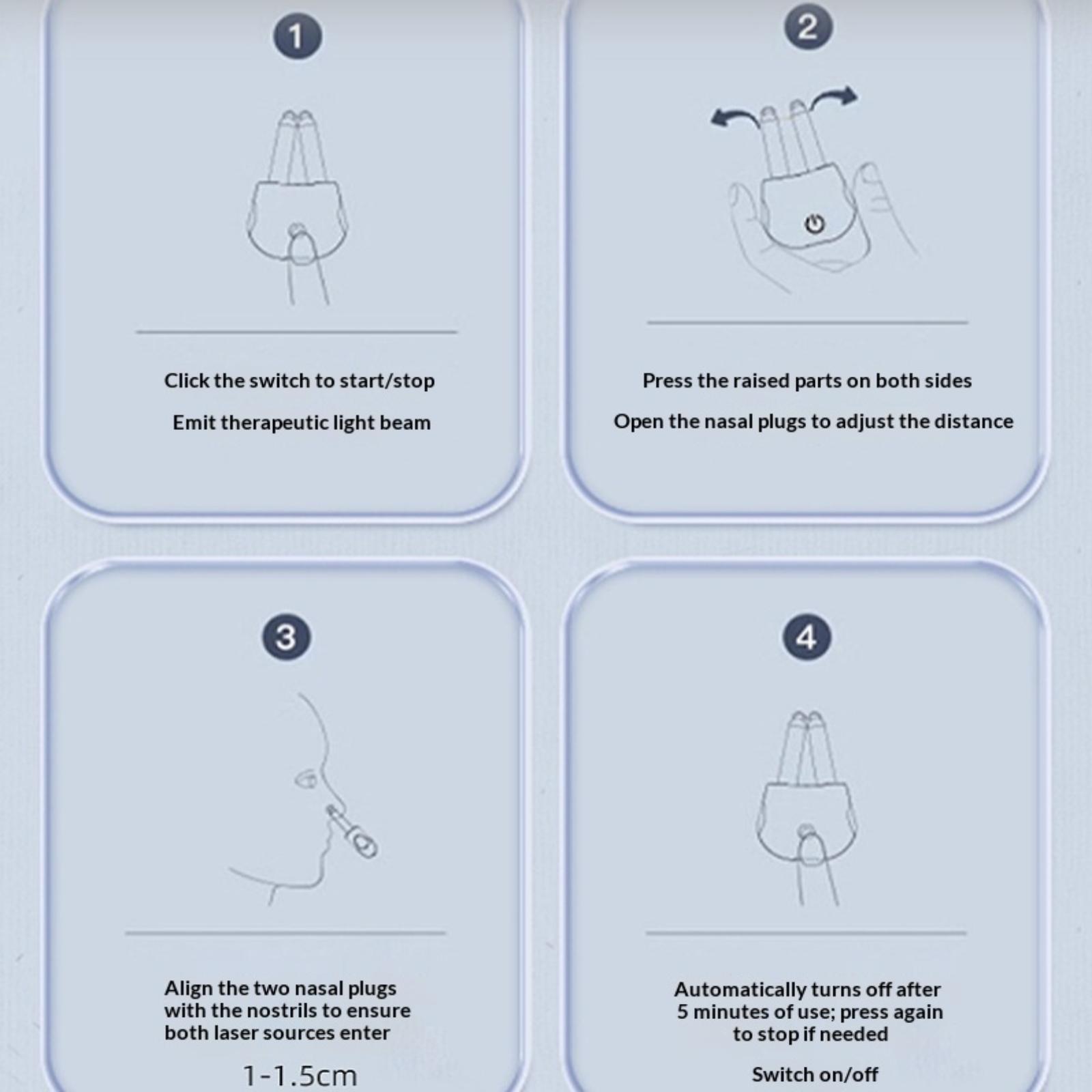 1

Click the switch to start/stop

Emit therapeutic light beam

2

Press the raised parts on both sides

Open the nasal plugs to adjust the distance

3

Align the two nasal plugs with the nostrils to ensure both laser sources enter

1-1.5cm

4

Automatically turns off after 5 minutes of use; press again to stop if needed

Switch on/off