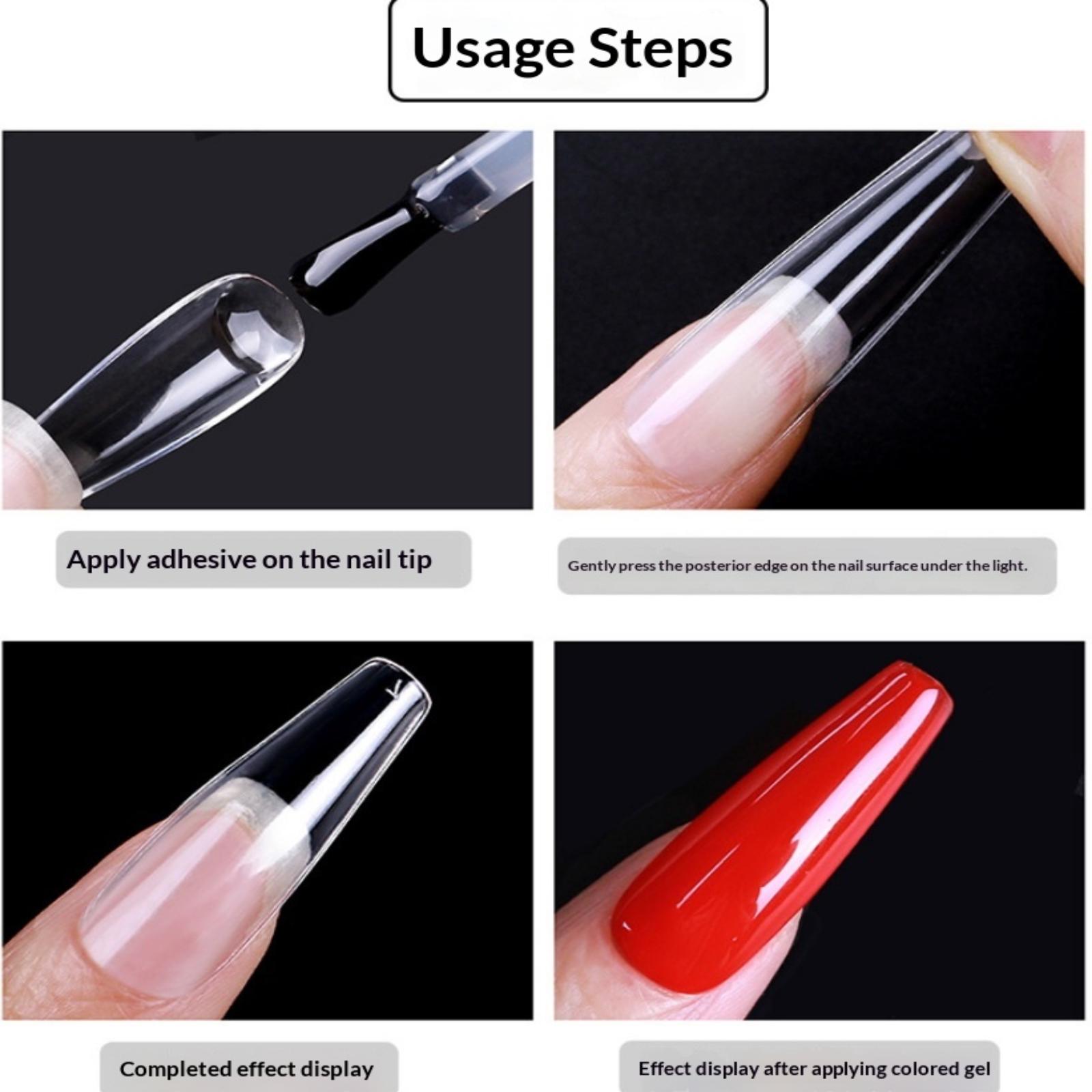 Usage Steps

Apply adhesive on the nail tip

Gently press the posterior edge on the nail surface under the light.

Completed effect display

Effect display after applying colored gel