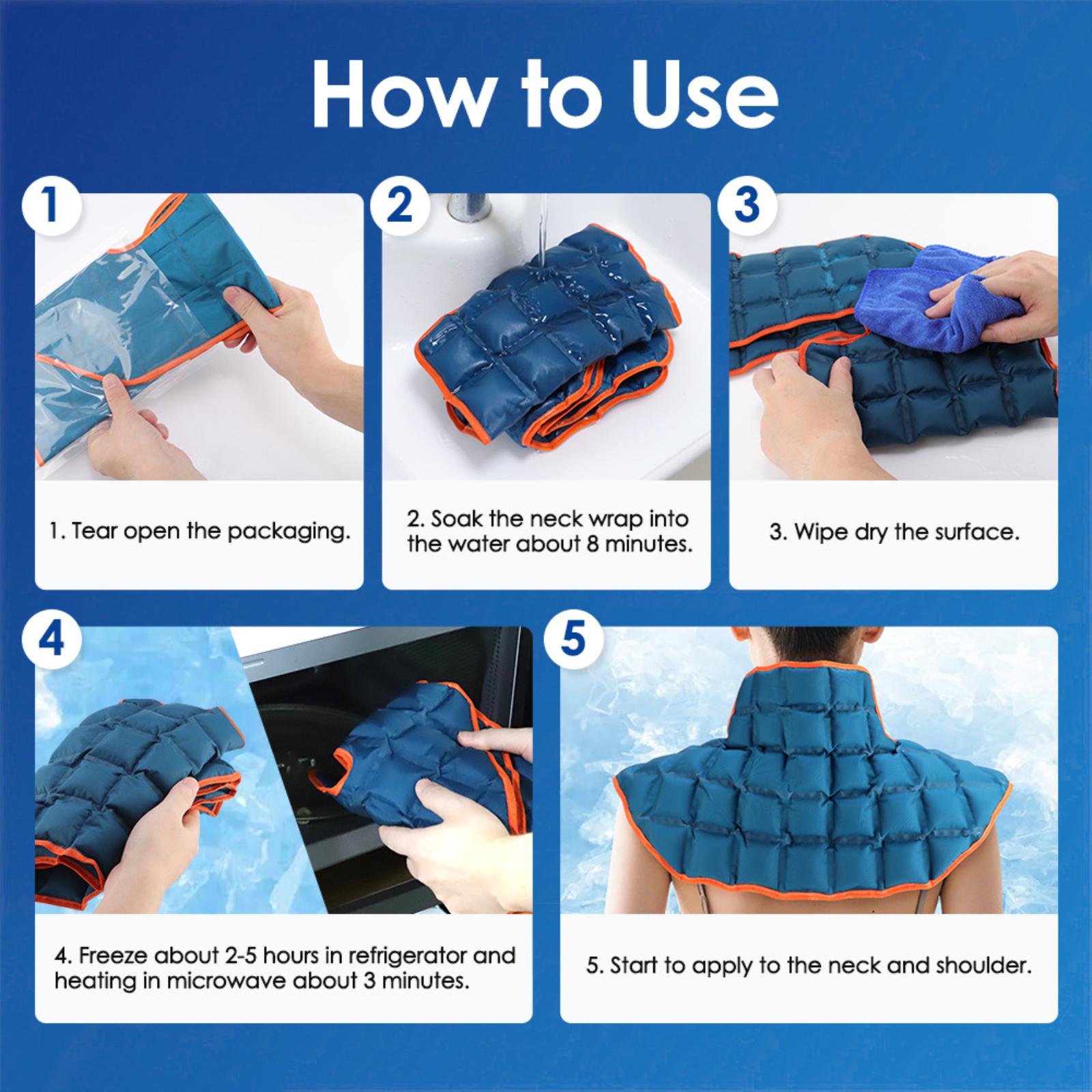 How to Use

1

1. Tear open the packaging.

2

2. Soak the neck wrap into the water about 8 minutes.

3

3. Wipe dry the surface.

4

4. Freeze about 2-5 hours in refrigerator and heating in microwave about 3 minutes.

5

5. Start to apply to the neck and shoulder.