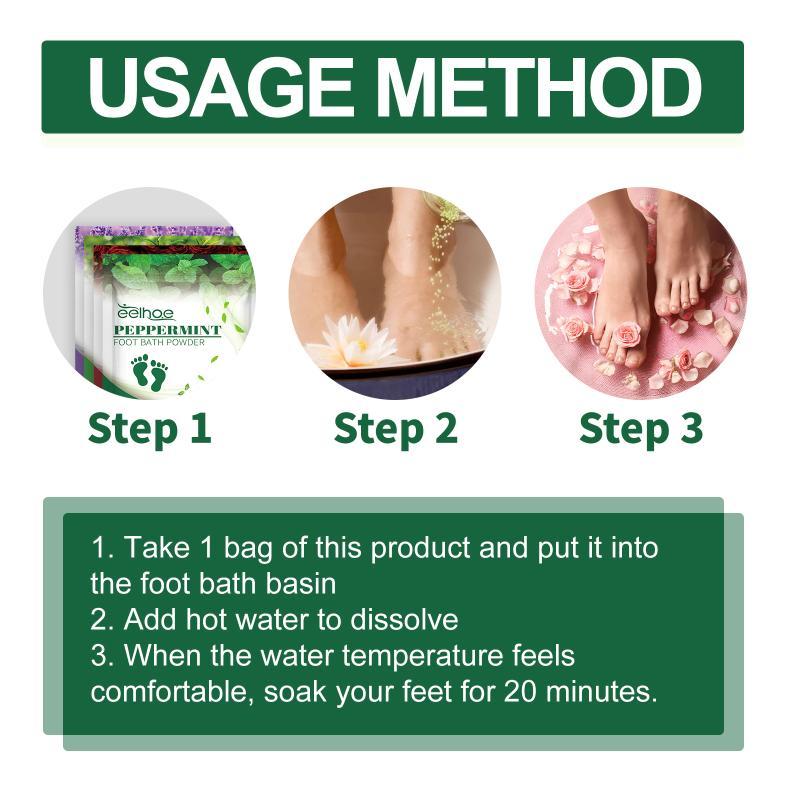 USAGE METHOD

eelhoe
PEPPERMINT
FOOT BATH POWDER

Step 1

Step 2

Step 3

1. Take 1 bag of this product and put it into the foot bath basin
2. Add hot water to dissolve
3. When the water temperature feels comfortable, soak your feet for 20 minutes.