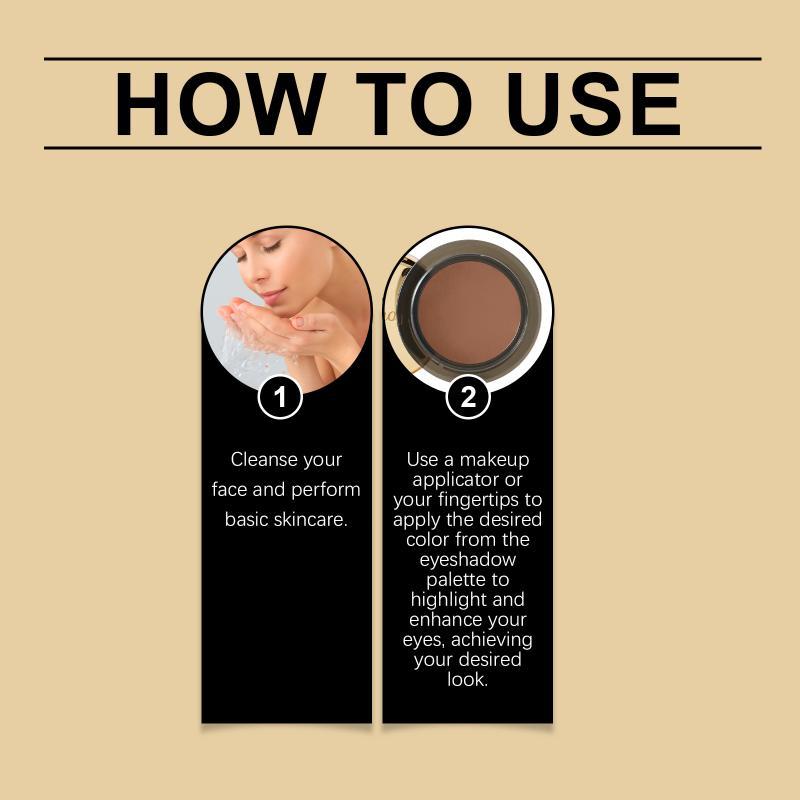 HOW TO USE

1

Cleanse your face and perform basic skincare.

2

Use a makeup applicator or your fingertips to apply the desired color from the eyeshadow palette to highlight and enhance your eyes, achieving your desired look.