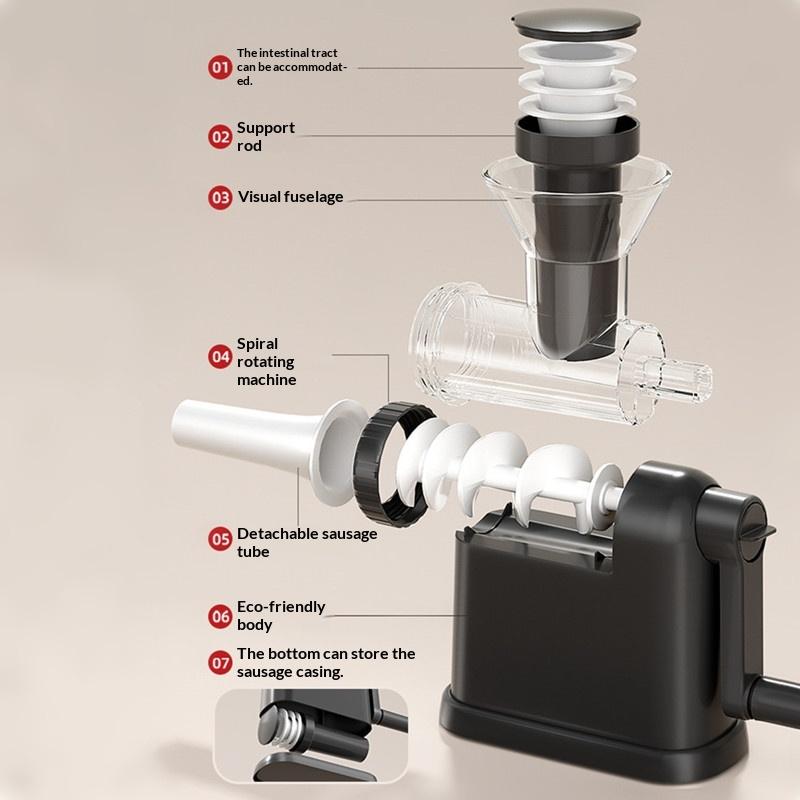 01 The intestinal tract can be accommodated.

02 Support rod

03 Visual fuselage

04 Spiral rotating machine

05 Detachable sausage tube

06 Eco-friendly body

07 The bottom can store the sausage casing.