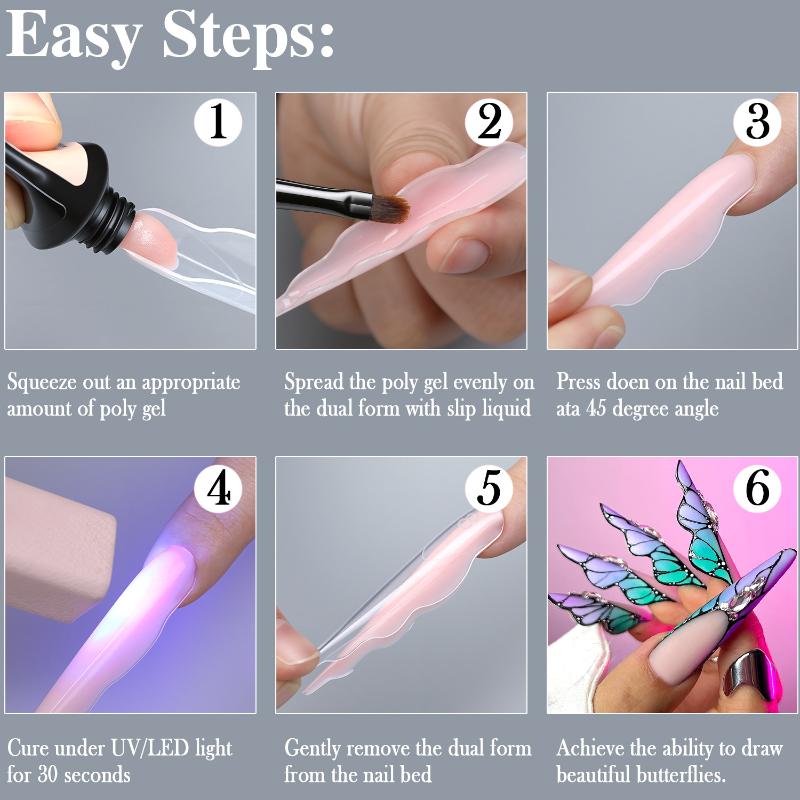 Easy Steps:

1

Squeeze out an appropriate amount of poly gel

2

Spread the poly gel evenly on the dual form with slip liquid

3

Press doen on the nail bed ata 45 degree angle

4

Cure under UV/LED light for 30 seconds

5

Gently remove the dual form from the nail bed

6

Achieve the ability to draw beautiful butterflies.