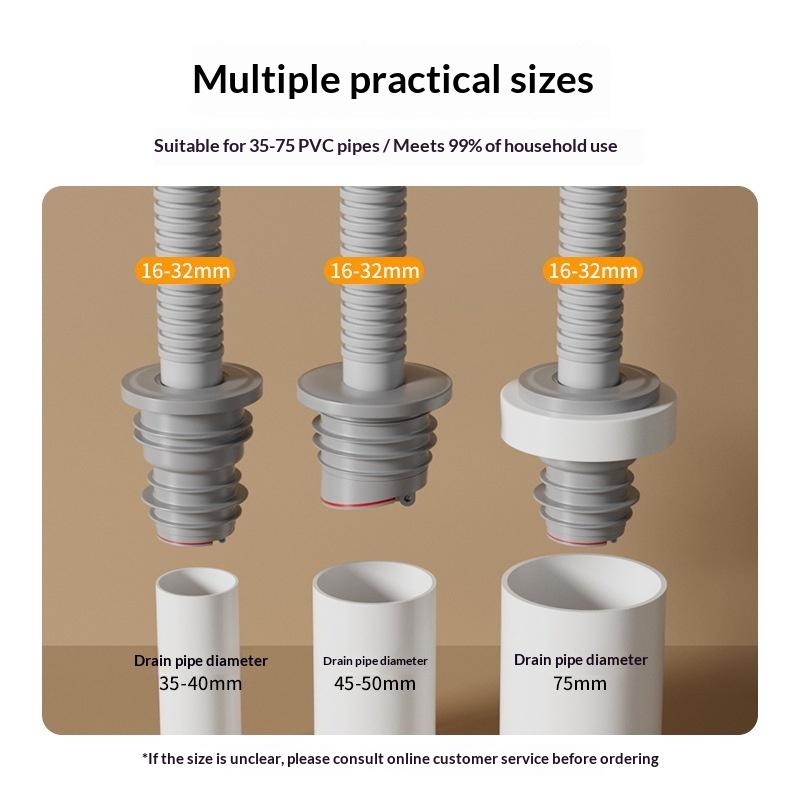 Multiple practical sizes

Suitable for 35-75 PVC pipes / Meets 99% of household use

16-32mm

16-32mm

16-32mm

Drain pipe diameter
35-40mm

Drain pipe diameter
45-50mm

Drain pipe diameter
75mm

*If the size is unclear, please consult online customer service before ordering