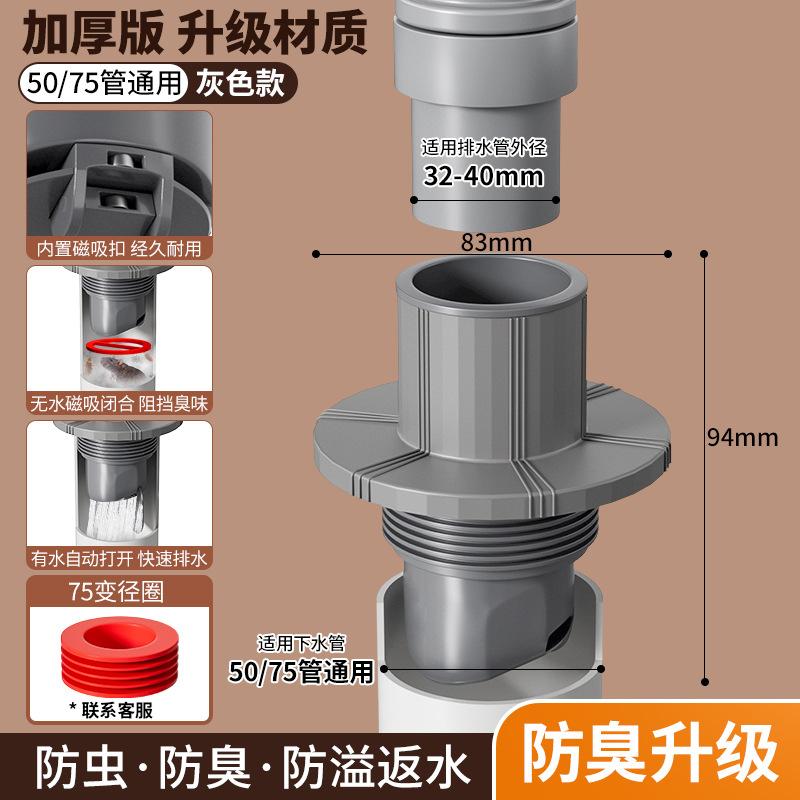 加厚版 升级材质
50/75管通用 灰色款

内置磁吸扣 经久耐用

无水磁吸闭合 阻挡臭味

有水自动打开 快速排水

75变径圈

* 联系客服

适用排水管外径
32-40mm

83mm

94mm

适用下水管
50/75管通用

防虫·防臭·防溢返水

防臭升级